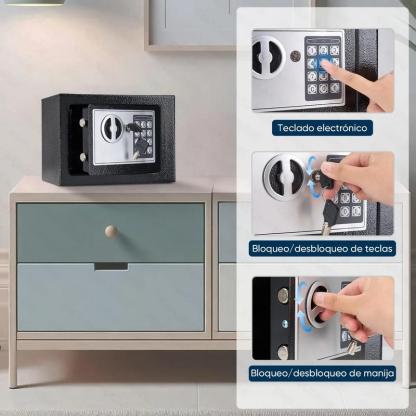 Teclado electrónico

Bloqueo/desbloqueo de teclas

Bloqueo/desbloqueo de manija