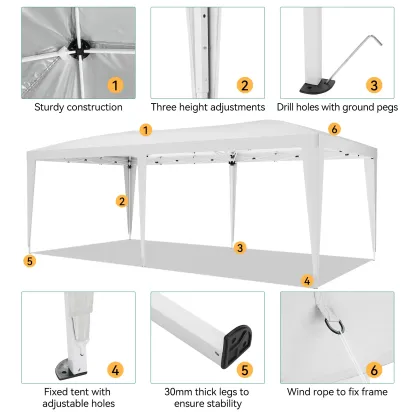 1
Sturdy construction

2
Three height adjustments

3
Drill holes with ground pegs

1
6
2
3
5
4

4
Fixed tent with adjustable holes

5
30mm thick legs to ensure stability

6
Wind rope to fix frame