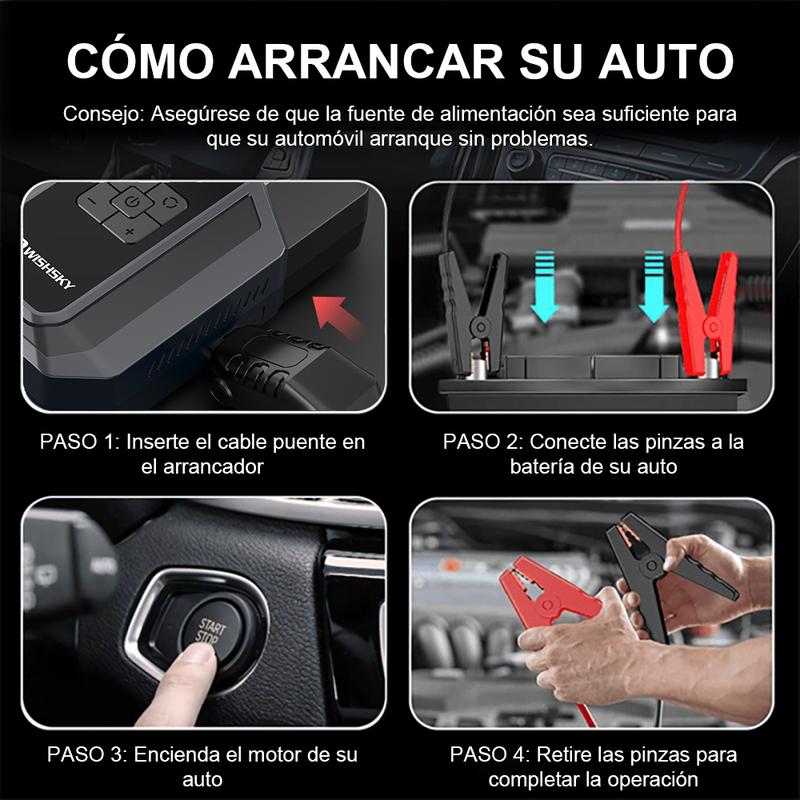 CÓMO ARRANCAR SU AUTO

Consejo: Asegúrese de que la fuente de alimentación sea suficiente para que su automóvil arranque sin problemas.

WISHSKY

PASO 1: Inserte el cable puente en el arrancador

PASO 2: Conecte las pinzas a la batería de su auto

START STOP

PASO 3: Encienda el motor de su auto

PASO 4: Retire las pinzas para completar la operación