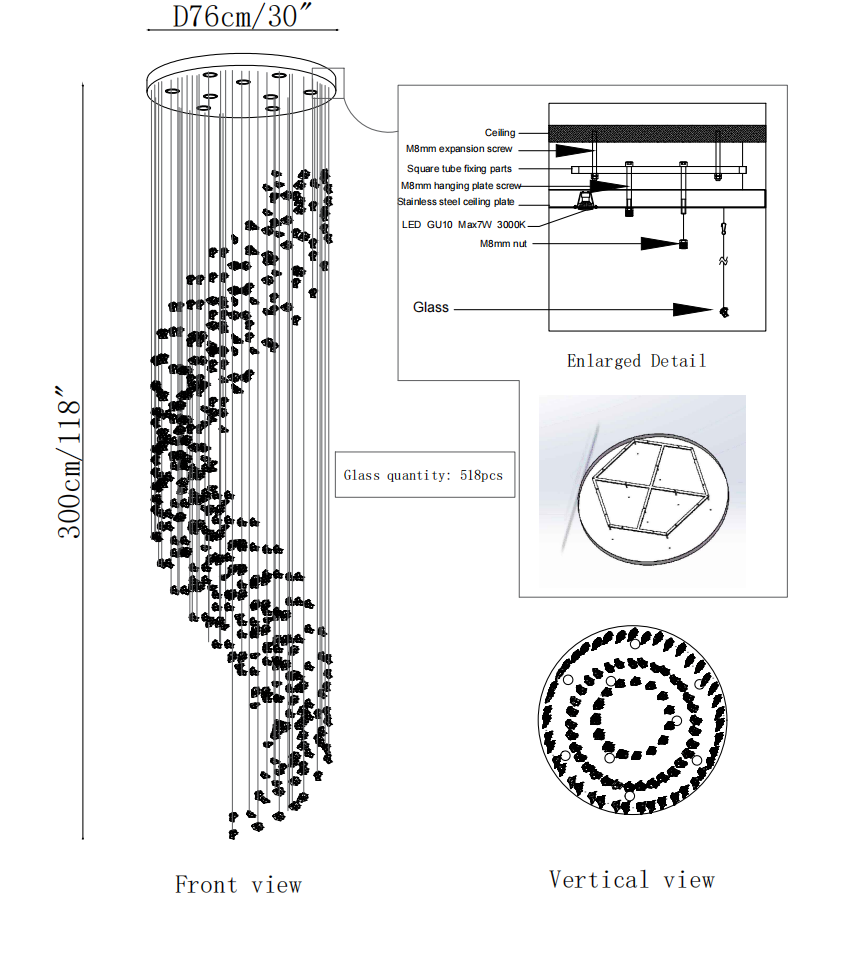 D76cm/30″

300cm/118″

Ceiling
M8mm expansion screw
Square tube fixing parts
M8mm hanging plate screw
Stainless steel ceiling plate
LED GU10 Max7W 3000K
M8mm nut
Glass

Enlarged Detail

Glass quantity: 518pcs

Front view

Vertical view