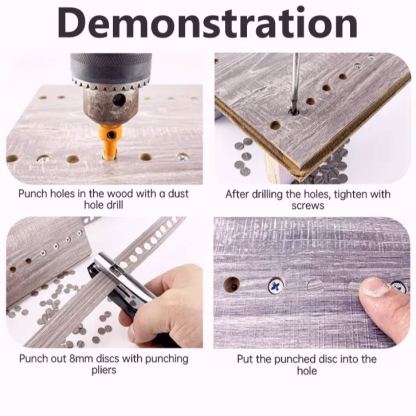 Demonstration

Punch holes in the wood with a dust hole drill

After drilling the holes, tighten with screws

Punch out 8mm discs with punching pliers

Put the punched disc into the hole