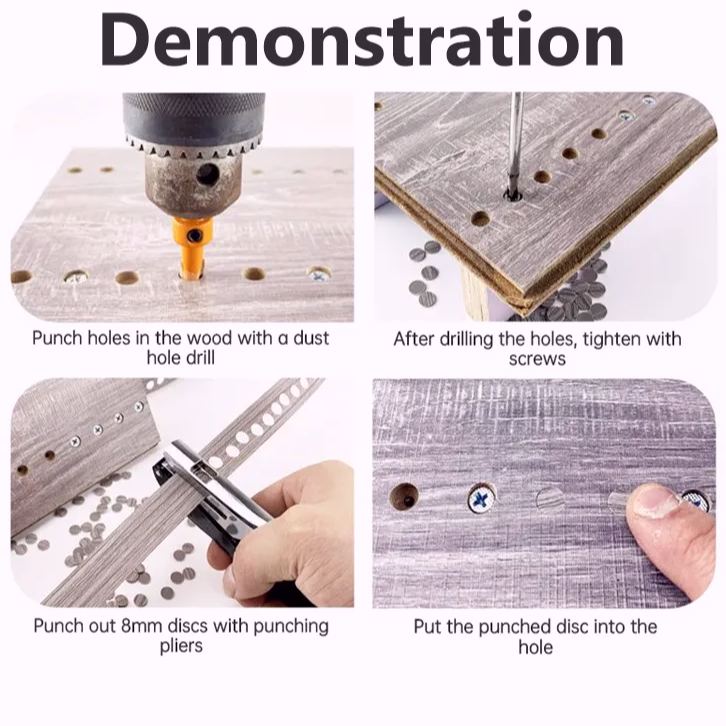 Demonstration

Punch holes in the wood with a dust hole drill

After drilling the holes, tighten with screws

Punch out 8mm discs with punching pliers

Put the punched disc into the hole