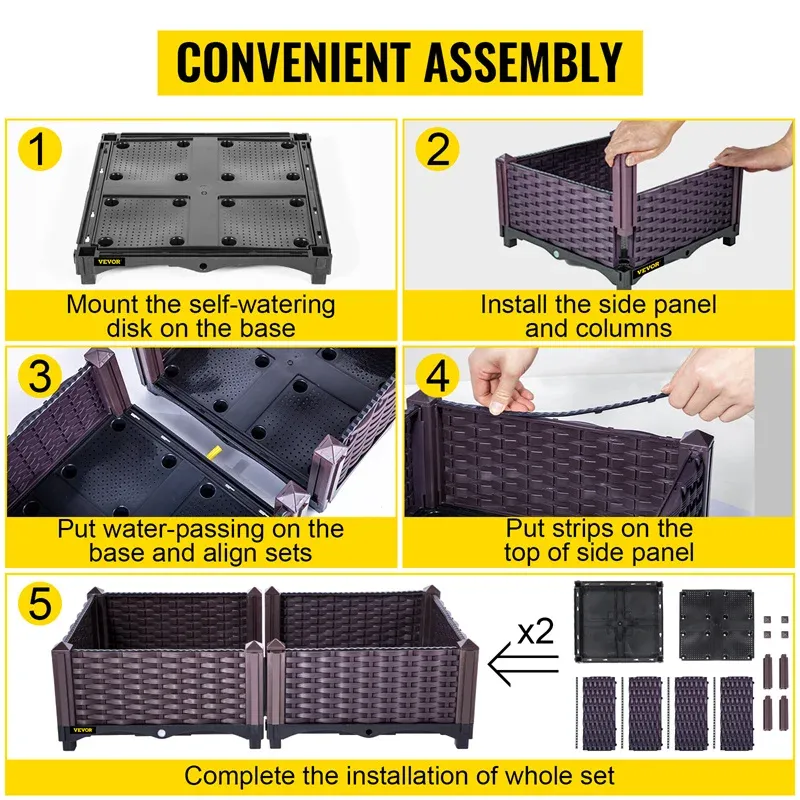 CONVENIENT ASSEMBLY

1

VEVOR

Mount the self-watering disk on the base

2

VEVOR

Install the side panel and columns

3

Put water-passing on the base and align sets

4

Put strips on the top of side panel

5

VEVOR

x2

Complete the installation of whole set