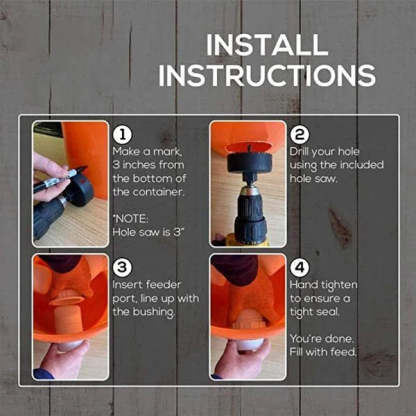 INSTALL INSTRUCTIONS

1
Make a mark, 3 inches from the bottom of the container.

*NOTE:
Hole saw is 3"

2
Drill your hole using the included hole saw.

3
Insert feeder port, line up with the bushing.

4
Hand tighten to ensure a tight seal.

You're done. Fill with feed.