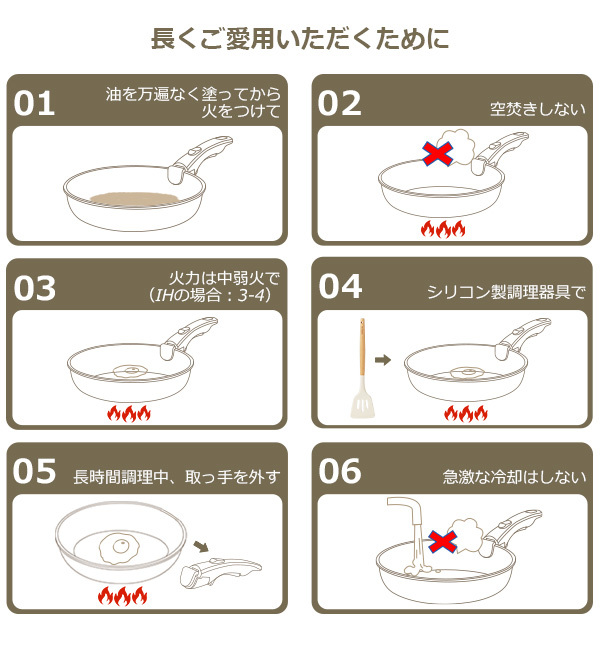 長くご愛用いただくために

01
油を万遍なく塗ってから火をつけて

02
空焚きしない

03
火力は中弱火で（IHの場合：3-4）

04
シリコン製調理器具で

05
長時間調理中、取っ手を外す

06
急激な冷却はしない