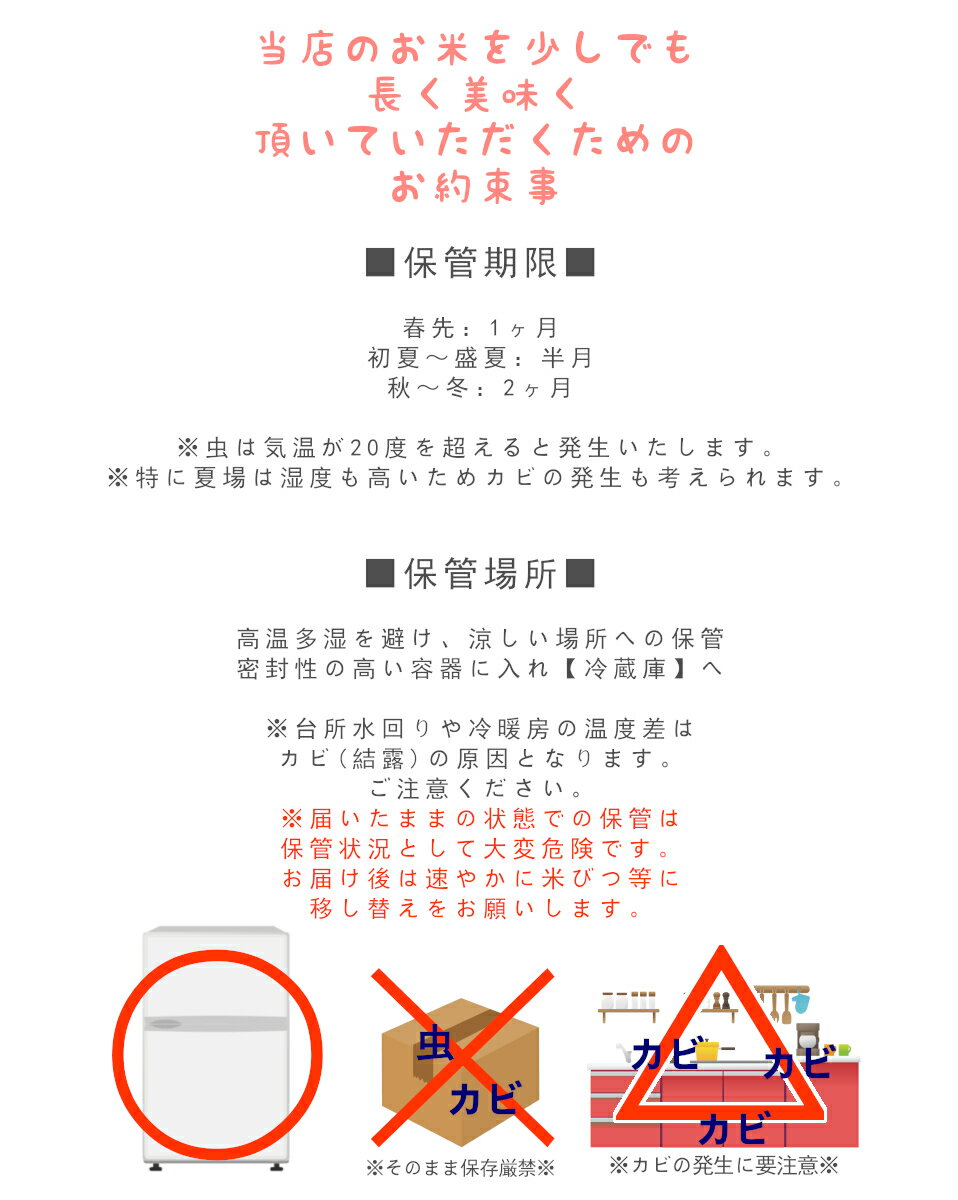 当店のお米を少しでも
長く美味く
頂いていただくための
お約束事

■保管期限■

春先：1ヶ月
初夏～盛夏：半月
秋～冬：2ヶ月

※虫は気温が20度を超えると発生いたします。
※特に夏場は湿度も高いためカビの発生も考えられます。

■保管場所■

高温多湿を避け、涼しい場所への保管
密封性の高い容器に入れ【冷蔵庫】へ

※台所水回りや冷暖房の温度差は
カビ（結露）の原因となります。
ご注意ください。
※届いたままの状態での保管は
保管状況として大変危険です。
お届け後は速やかに米びつ等に
移し替えをお願いします。

虫
カビ
※そのまま保存厳禁※

カビ
カビ
カビ
※カビの発生に要注意※