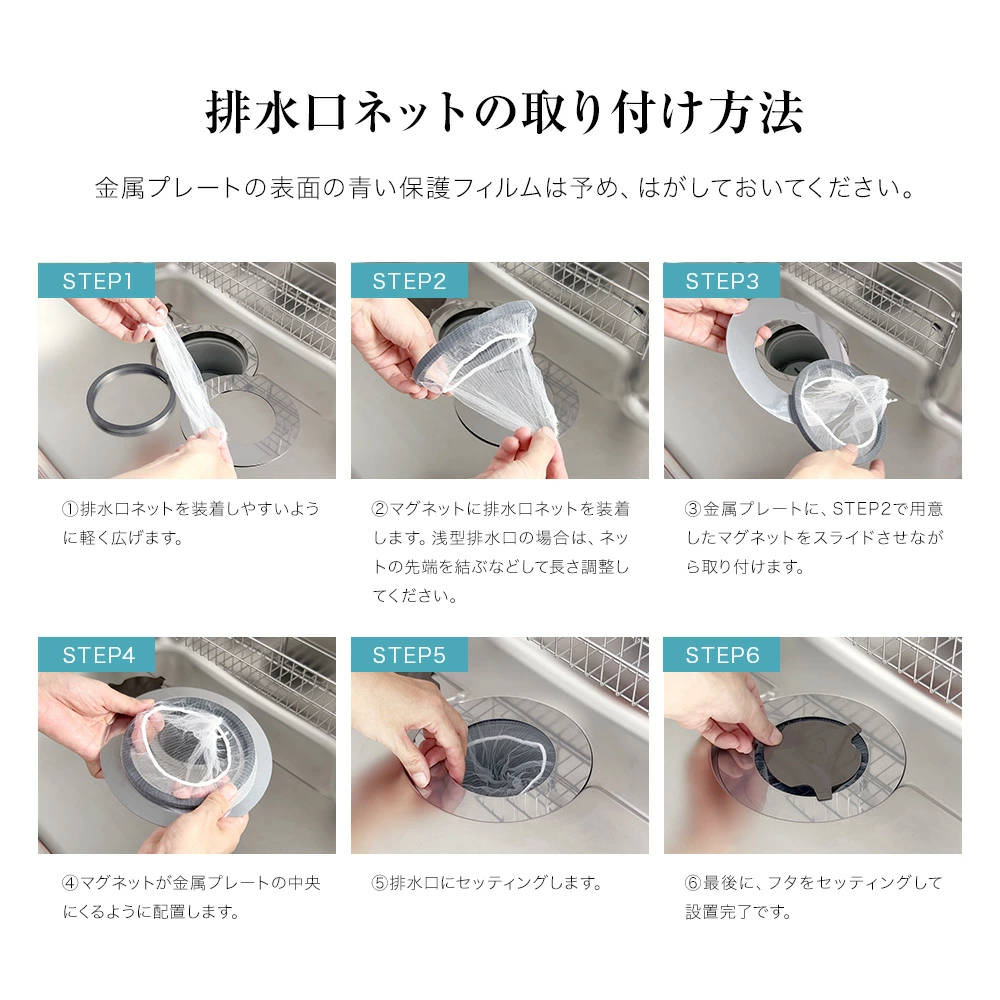 排水口ネットの取り付け方法

金属プレートの表面の青い保護フィルムは予め、はがしておいてください。

STEP1

①排水口ネットを装着しやすいように軽く広げます。

STEP2

②マグネットに排水口ネットを装着します。浅型排水口の場合は、ネットの先端を結ぶなどして長さ調整してください。

STEP3

③金属プレートに、STEP2で用意したマグネットをスライドさせながら取り付けます。

STEP4

④マグネットが金属プレートの中央にくるように配置します。

STEP5

⑤排水口にセッティングします。

STEP6

⑥最後に、フタをセッティングして設置完了です。