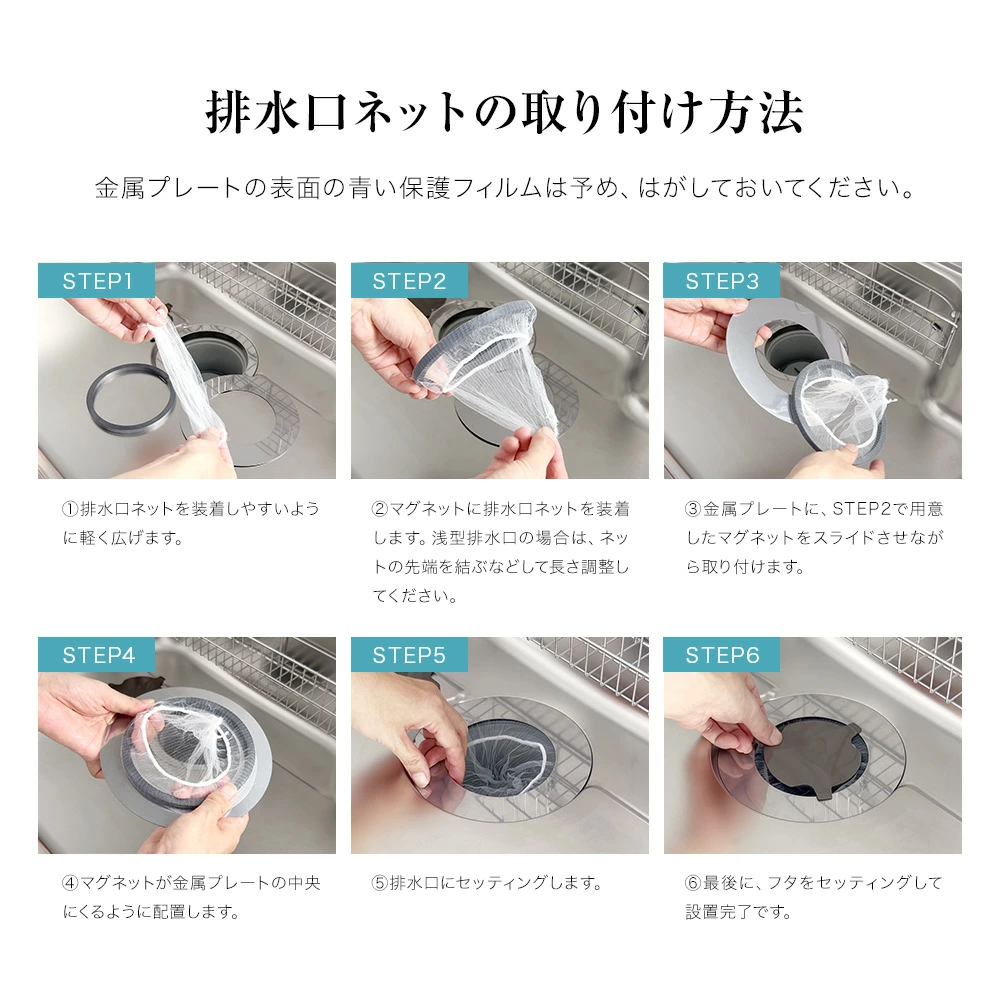 排水口ネットの取り付け方法

金属プレートの表面の青い保護フィルムは予め、はがしておいてください。

STEP1

①排水口ネットを装着しやすいように軽く広げます。

STEP2

②マグネットに排水口ネットを装着します。浅型排水口の場合は、ネットの先端を結ぶなどして長さ調整してください。

STEP3

③金属プレートに、STEP2で用意したマグネットをスライドさせながら取り付けます。

STEP4

④マグネットが金属プレートの中央にくるように配置します。

STEP5

⑤排水口にセッティングします。

STEP6

⑥最後に、フタをセッティングして設置完了です。