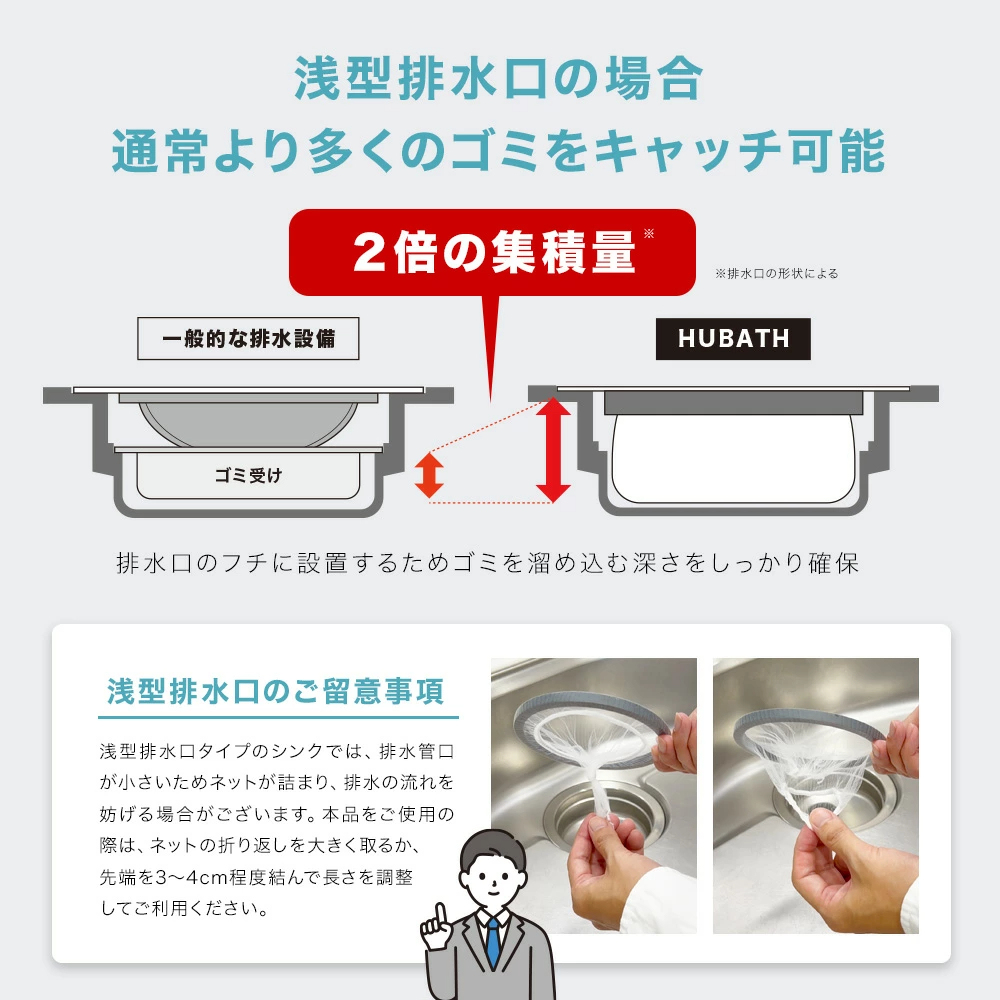 浅型排水口の場合
通常より多くのゴミをキャッチ可能

2倍の集積量※

※排水口の形状による

一般的な排水設備

HUBATH

ゴミ受け

排水口のフチに設置するためゴミを溜め込む深さをしっかり確保

浅型排水口のご留意事項

浅型排水口タイプのシンクでは、排水管口が小さいためネットが詰まり、排水の流れを妨げる場合がございます。本品をご使用の際は、ネットの折り返しを大きく取るか、先端を3〜4cm程度結んで長さを調整してご利用ください。