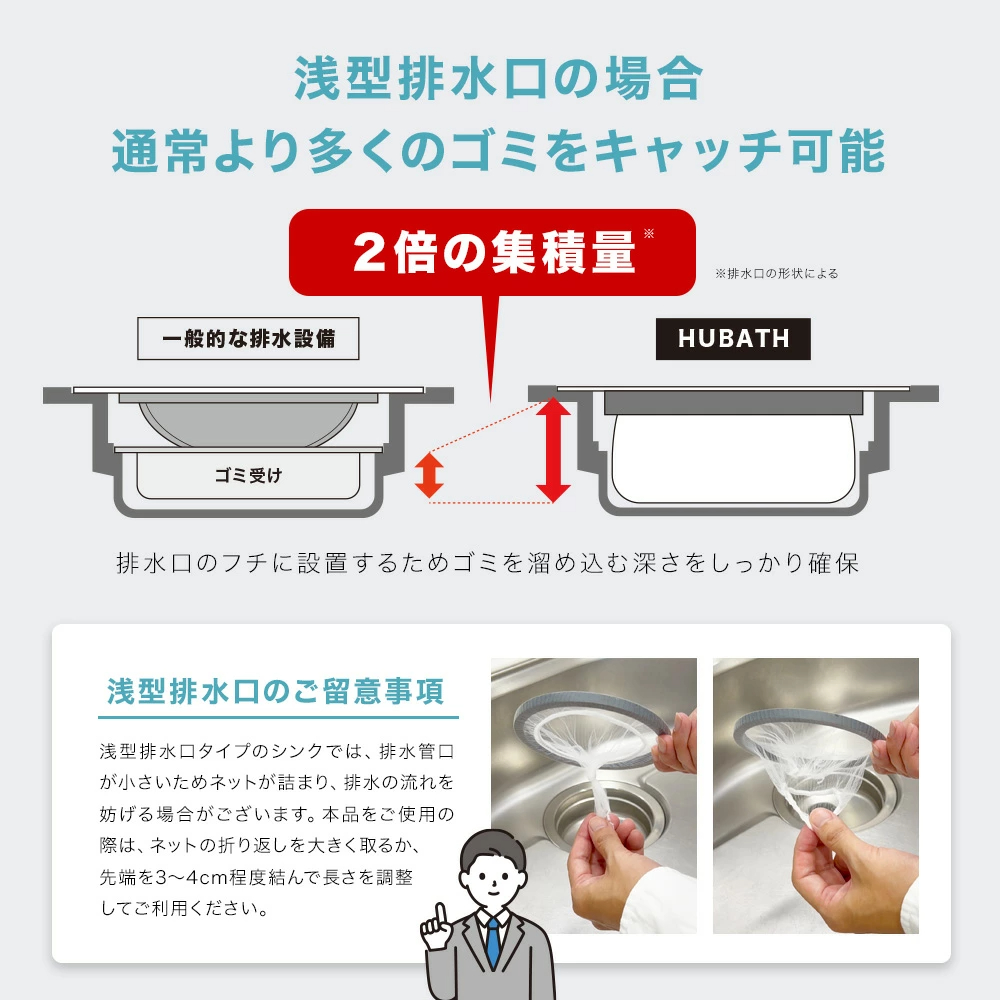 浅型排水口の場合
通常より多くのゴミをキャッチ可能

2倍の集積量※

※排水口の形状による

一般的な排水設備

HUBATH

ゴミ受け

排水口のフチに設置するためゴミを溜め込む深さをしっかり確保

浅型排水口のご留意事項

浅型排水口タイプのシンクでは、排水管口が小さいためネットが詰まり、排水の流れを妨げる場合がございます。本品をご使用の際は、ネットの折り返しを大きく取るか、先端を3〜4cm程度結んで長さを調整してご利用ください。