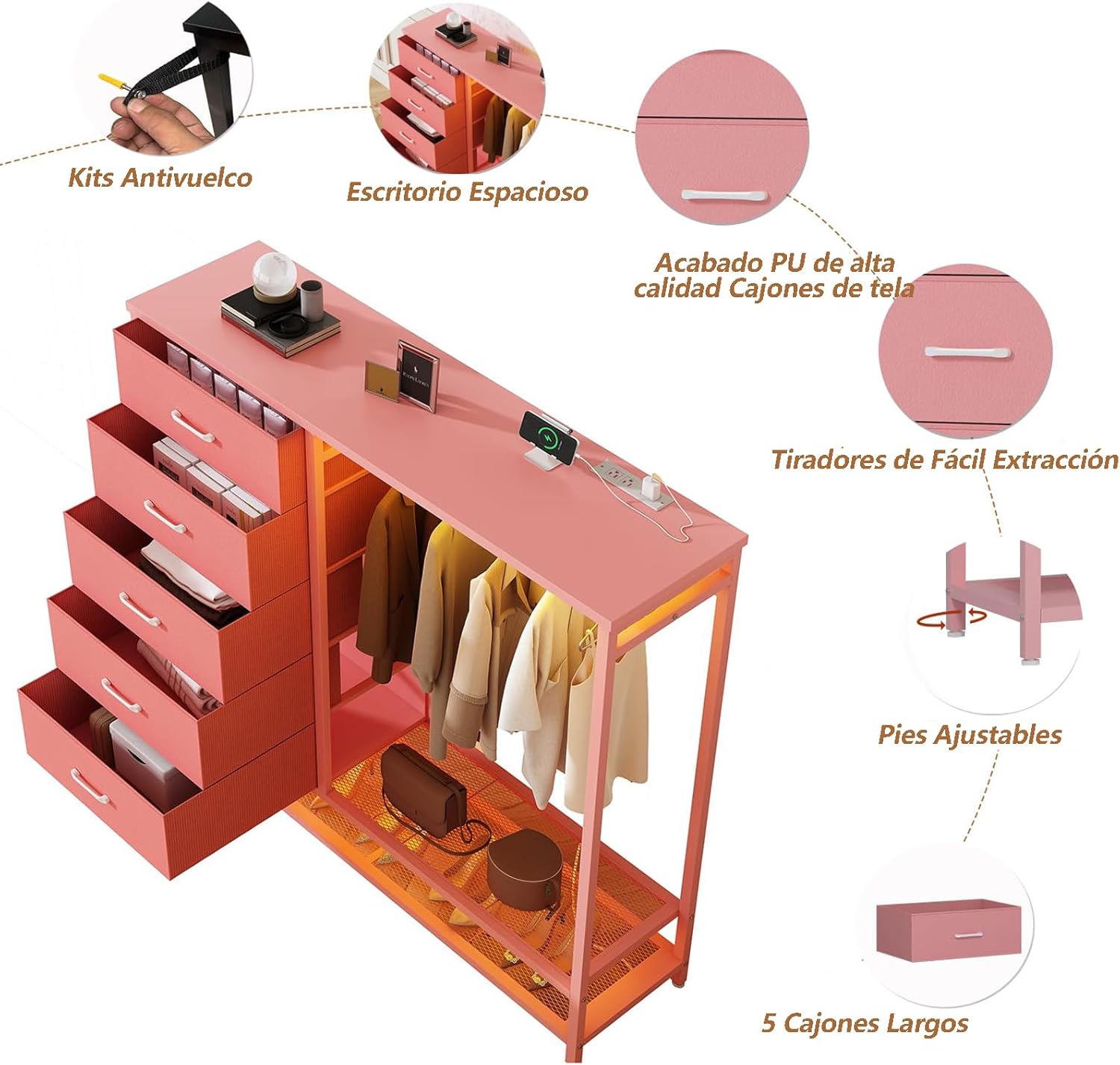 Kits Antivuelco

Escritorio Espacioso

Acabado PU de alta calidad Cajones de tela

Tiradores de Fácil Extracción

Pies Ajustables

5 Cajones Largos