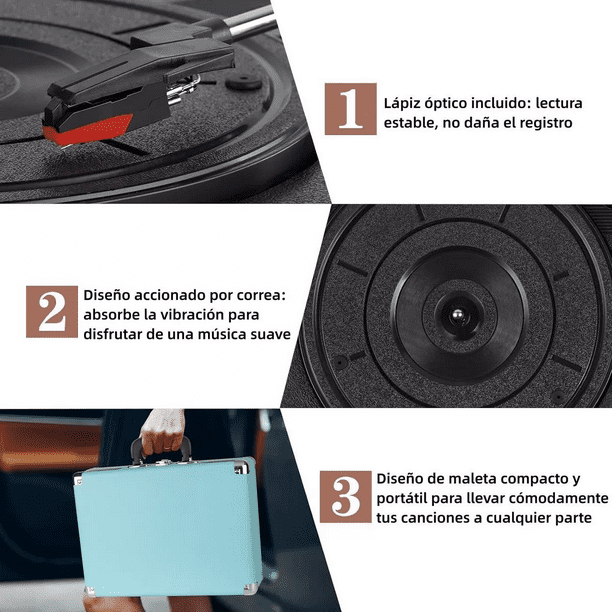 1

Lápiz óptico incluido: lectura estable, no daña el registro

2

Diseño accionado por correa: absorbe la vibración para disfrutar de una música suave

3

Diseño de maleta compacto y portátil para llevar cómodamente tus canciones a cualquier parte