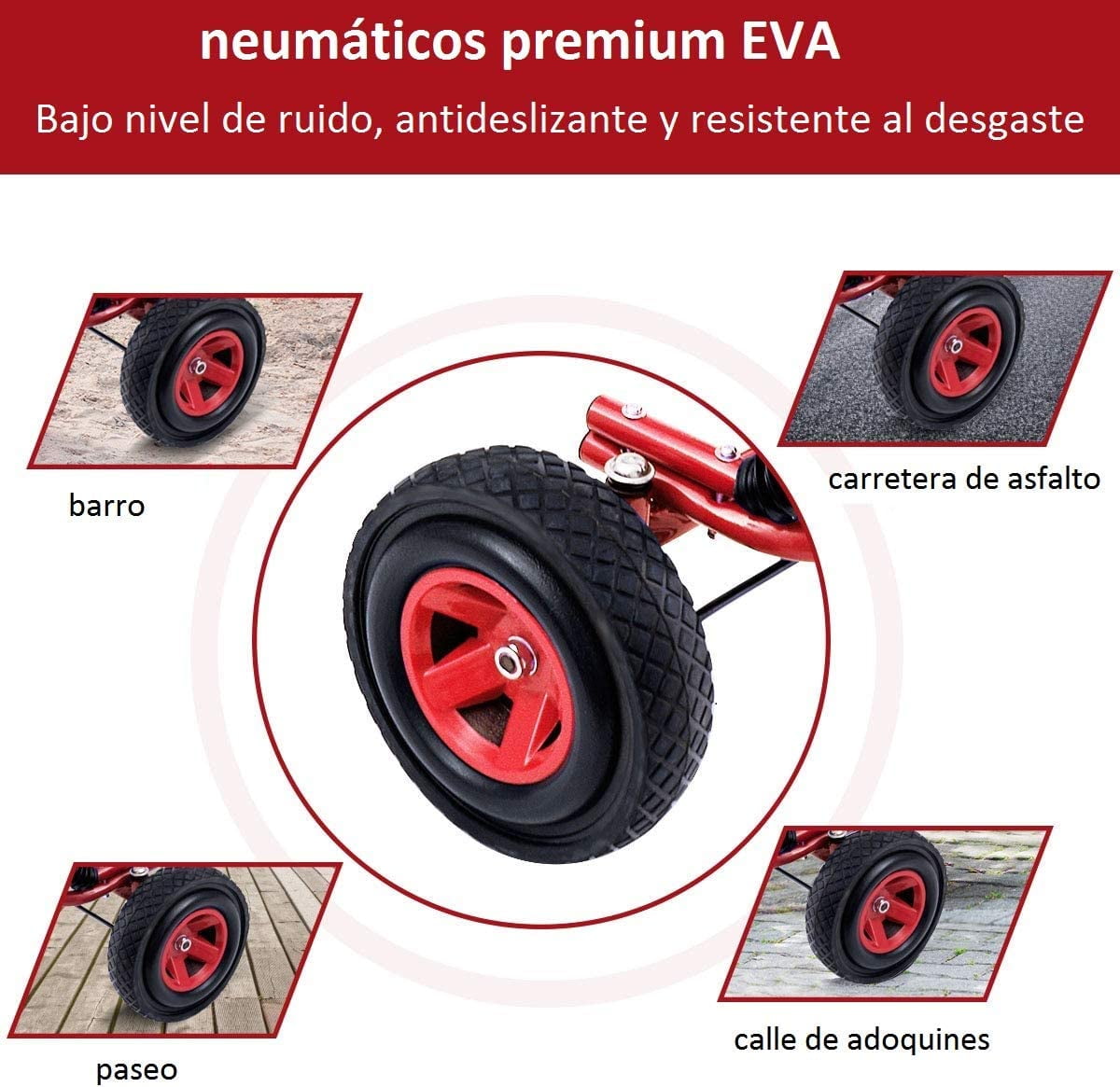 neumáticos premium EVA

Bajo nivel de ruido, antideslizante y resistente al desgaste

barro

carretera de asfalto

paseo

calle de adoquines