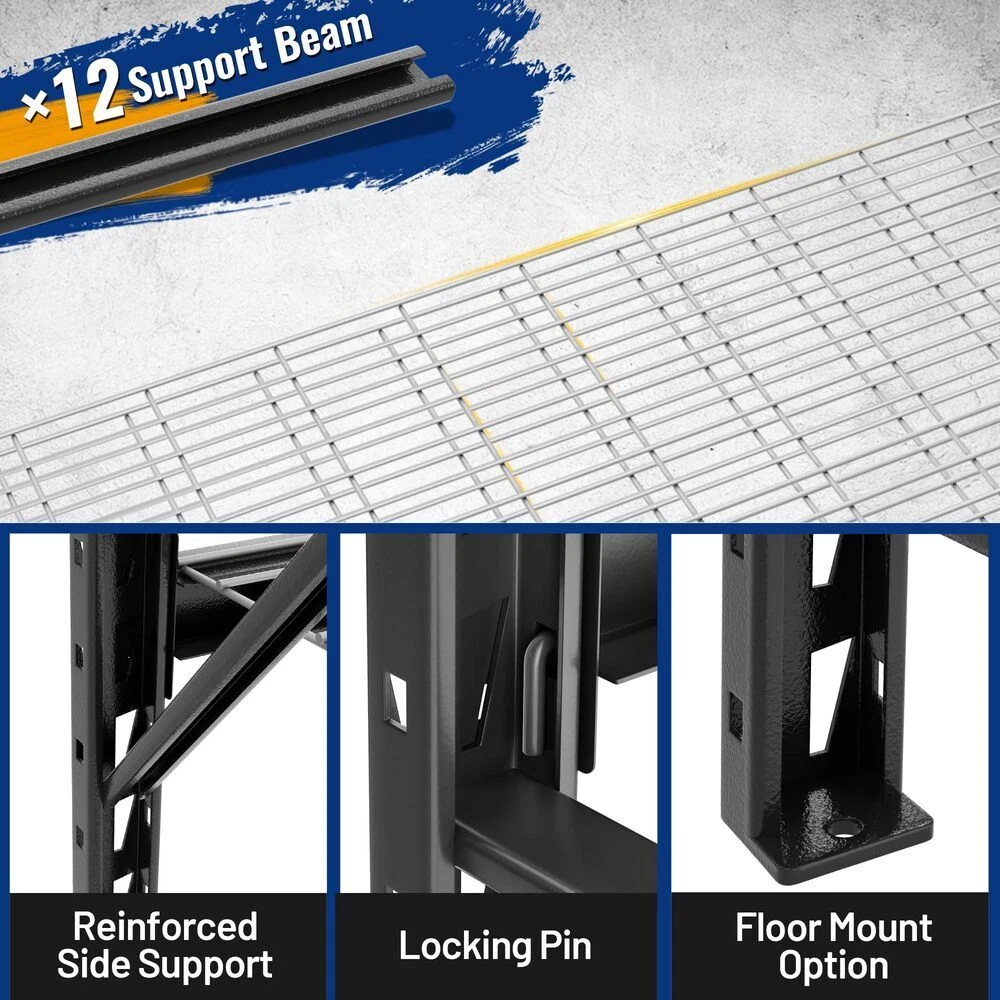 ×12 Support Beam

Reinforced Side Support

Locking Pin

Floor Mount Option