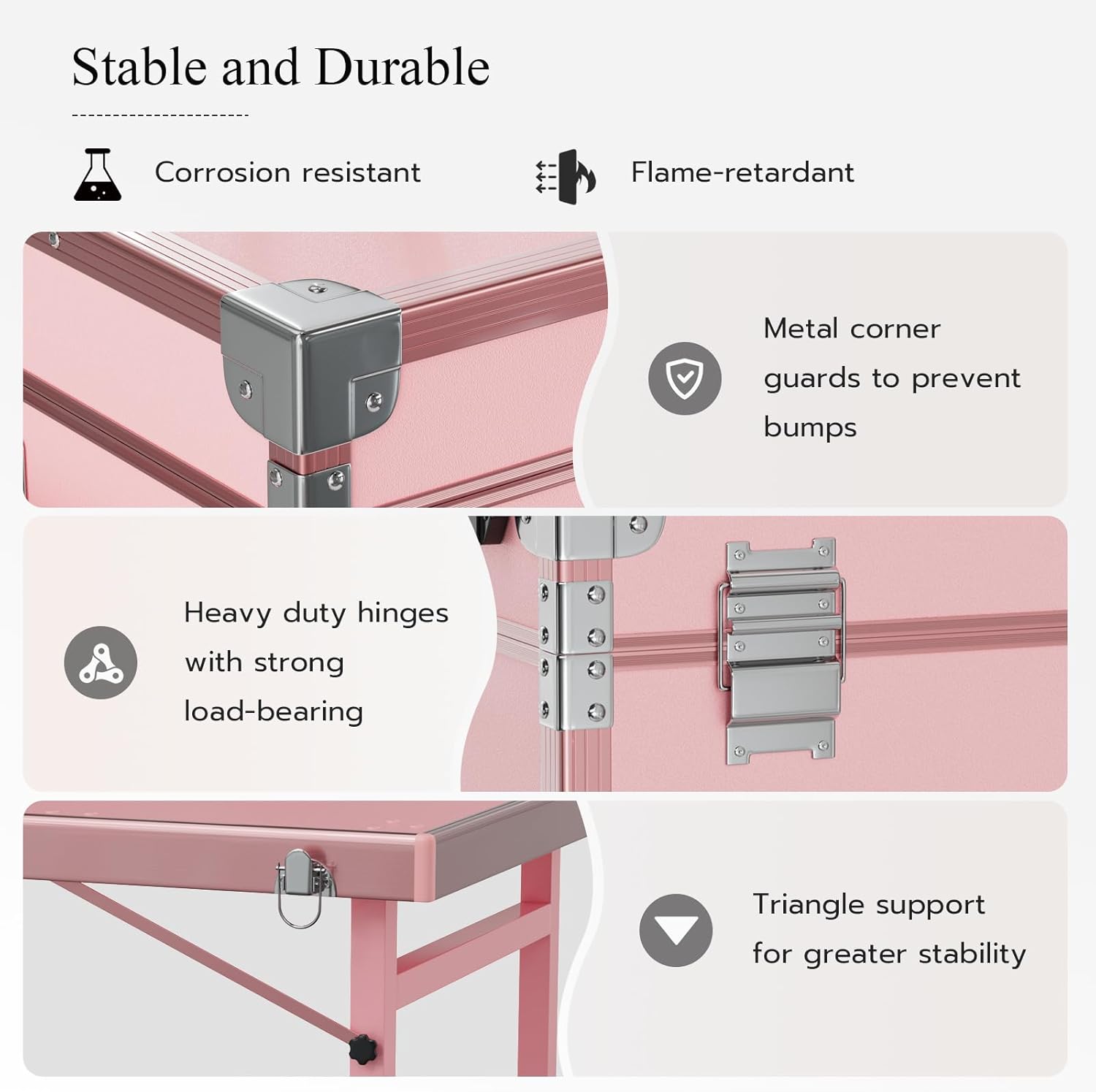 Stable and Durable

Corrosion resistant

Flame-retardant

Metal corner guards to prevent bumps

Heavy duty hinges with strong load-bearing

Triangle support for greater stability