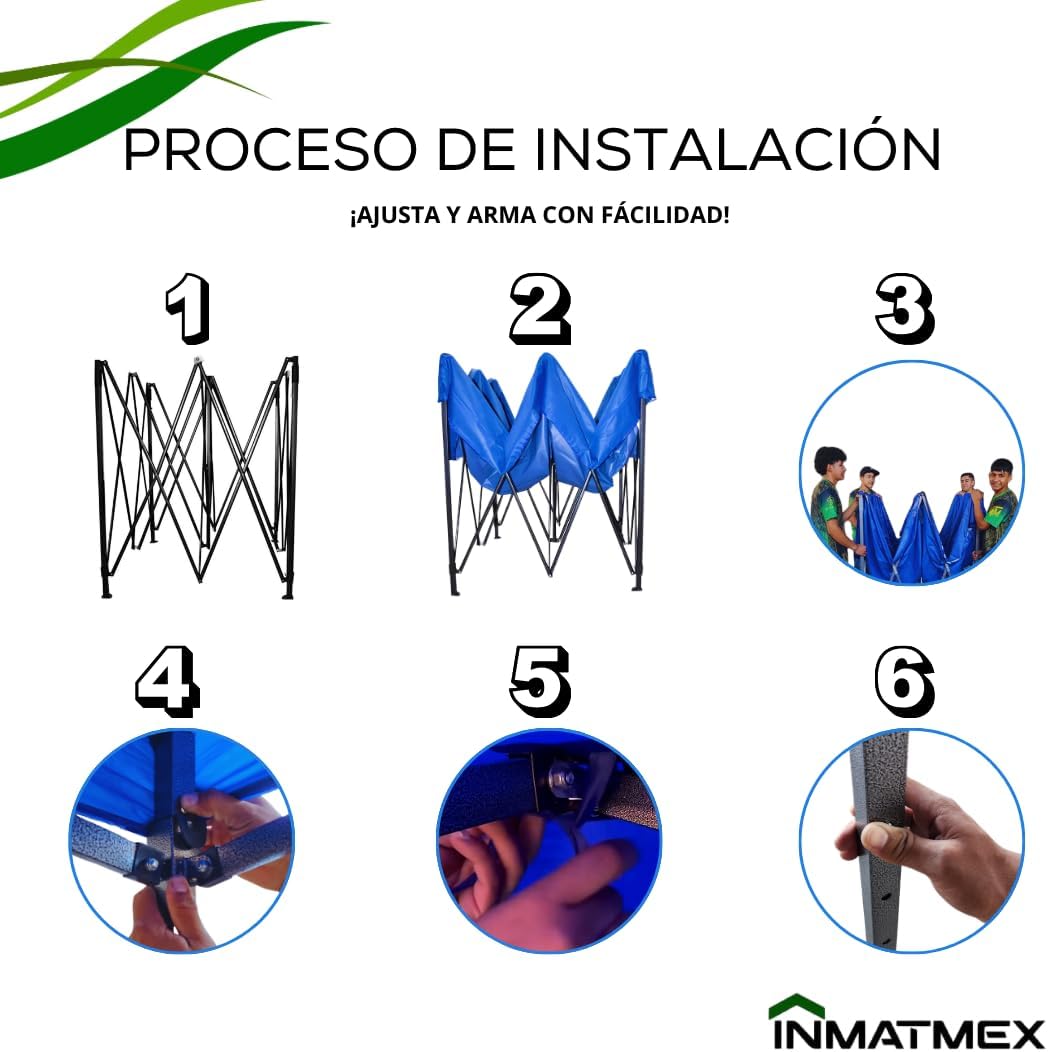 PROCESO DE INSTALACIÓN

¡AJUSTA Y ARMA CON FÁCILIDAD!

1

2

3

4

5

6

INMATMEX