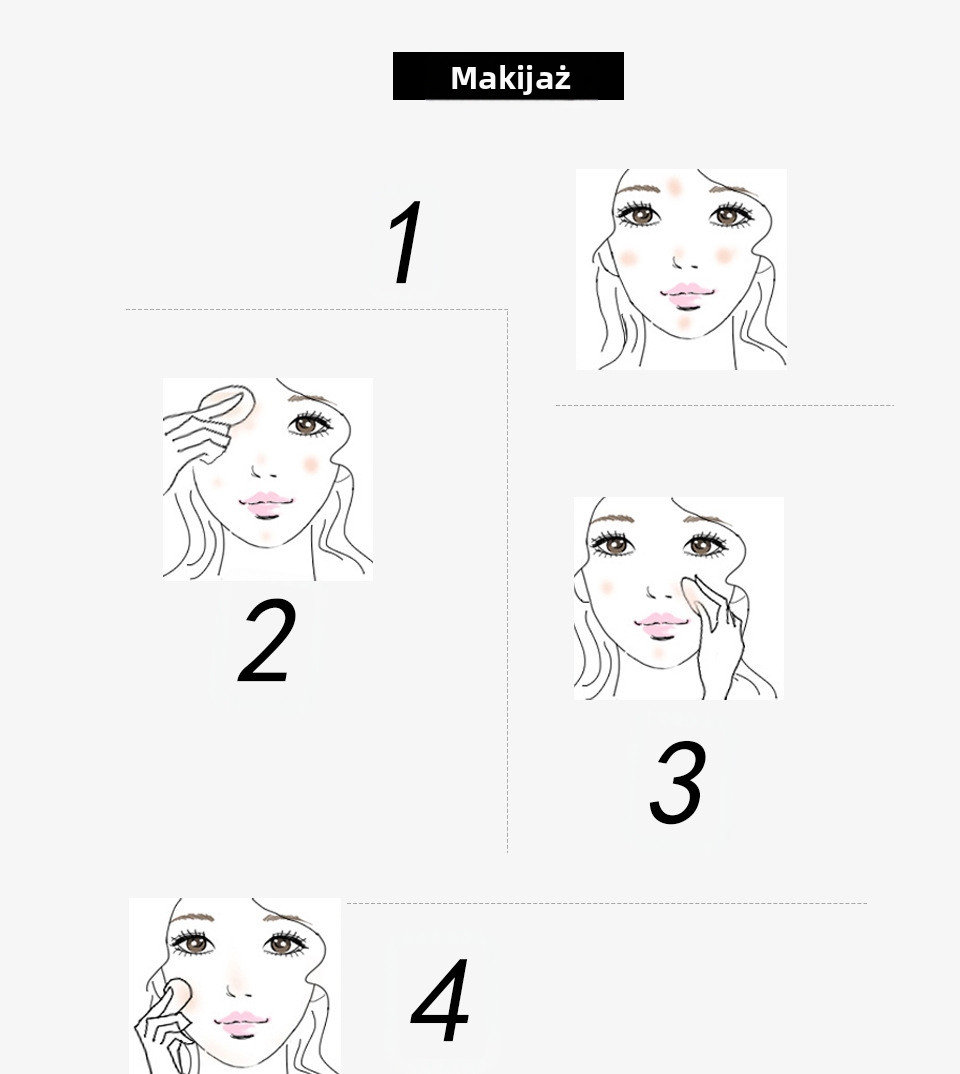 Makijaż

1

2

3

4