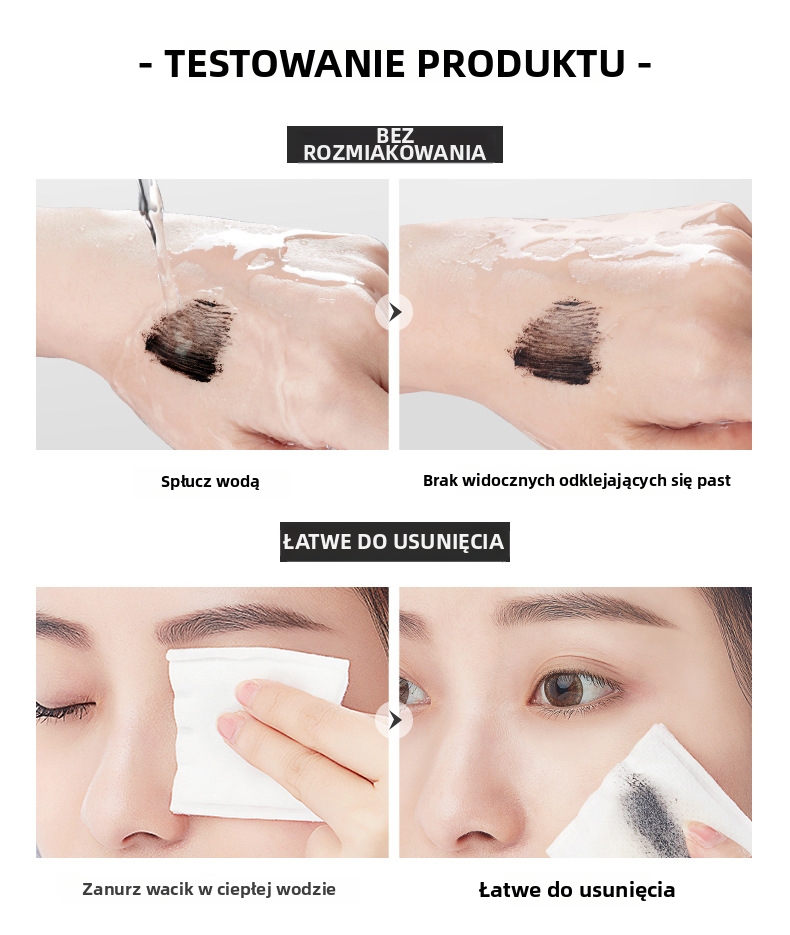 - TESTOWANIE PRODUKTU -

BEZ ROZMIAKOWANIA

Spłucz wodą

Brak widocznych odklejających się past

ŁATWE DO USUNIĘCIA

Zanurz wacik w ciepłej wodzie

Łatwe do usunięcia