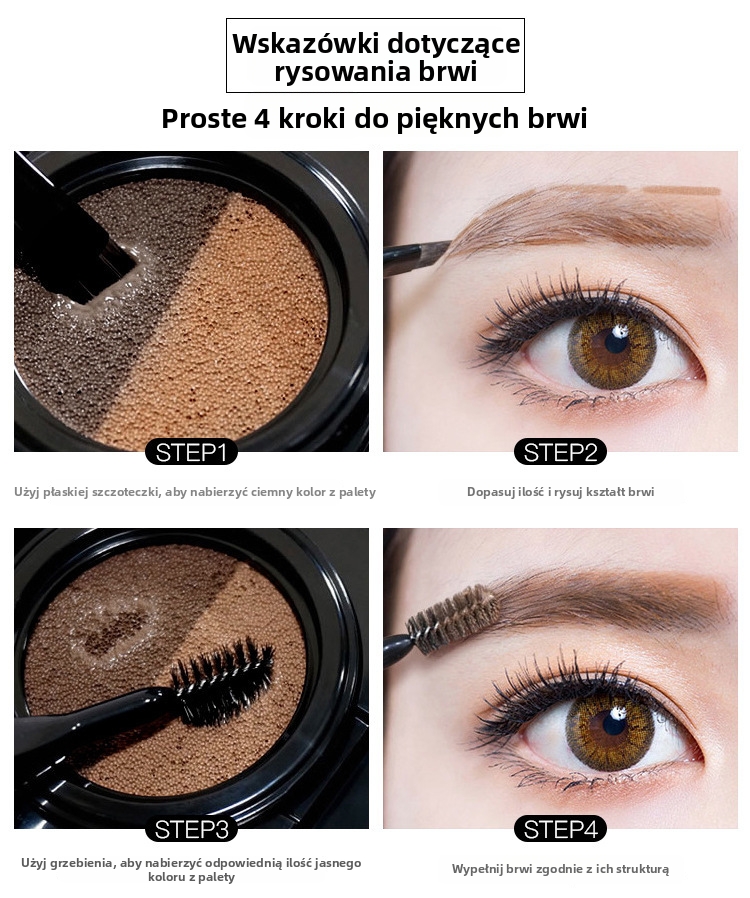 Wskazówki dotyczące rysowania brwi

Proste 4 kroki do pięknych brwi

STEP1

Użyj płaskiej szczoteczki, aby nabierzyć ciemny kolor z palety

STEP2

Dopasuj ilość i rysuj kształt brwi

STEP3

Użyj grzebienia, aby nabierzyć odpowiednią ilość jasnego koloru z palety

STEP4

Wypełnij brwi zgodnie z ich strukturą