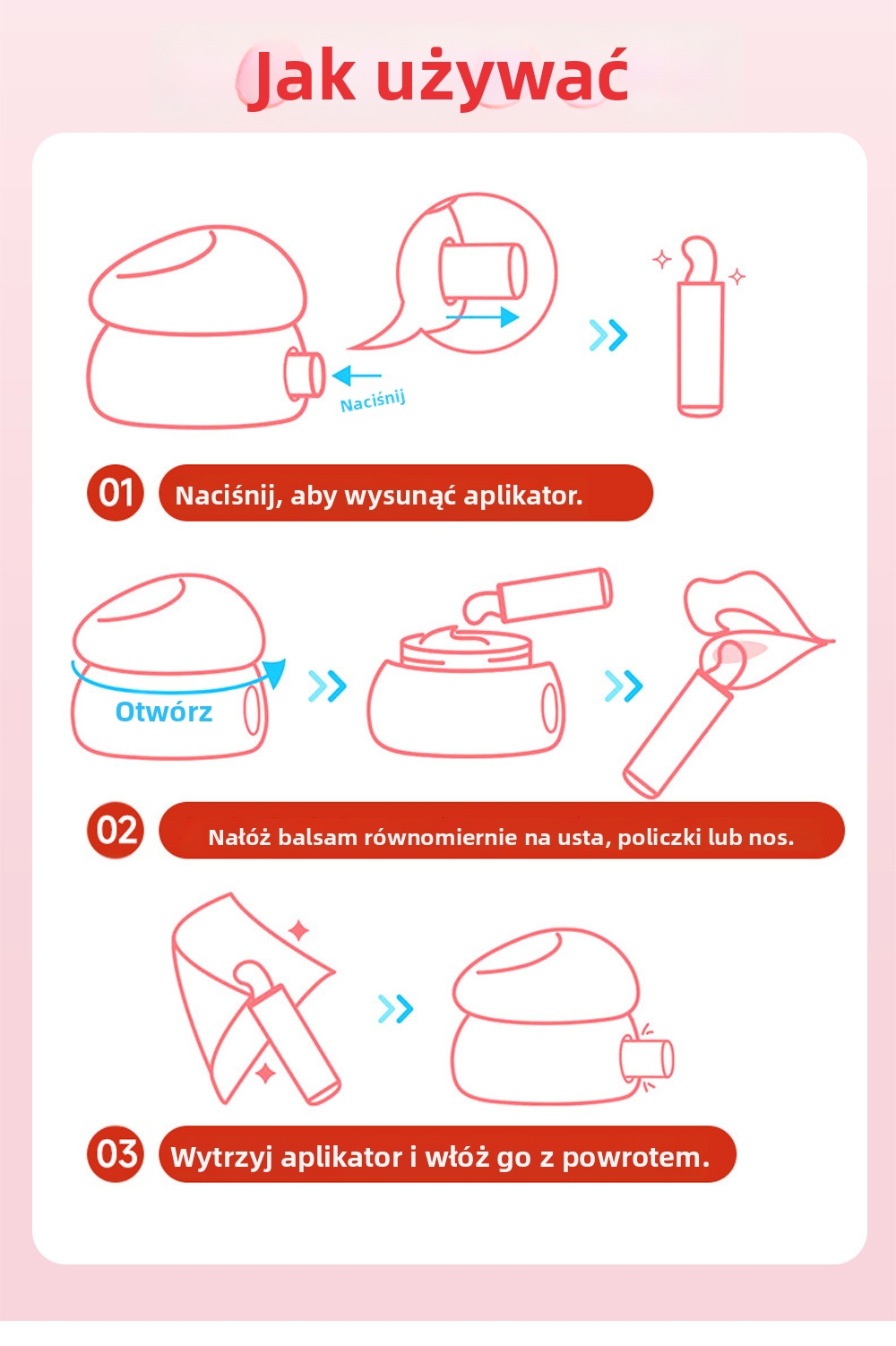 Jak używać

Naciśnij

01 Naciśnij, aby wysunąć aplikator.

Otwórz

02 Nałóż balsam równomiernie na usta, policzki lub nos.

03 Wytrzyj aplikator i włóż go z powrotem.