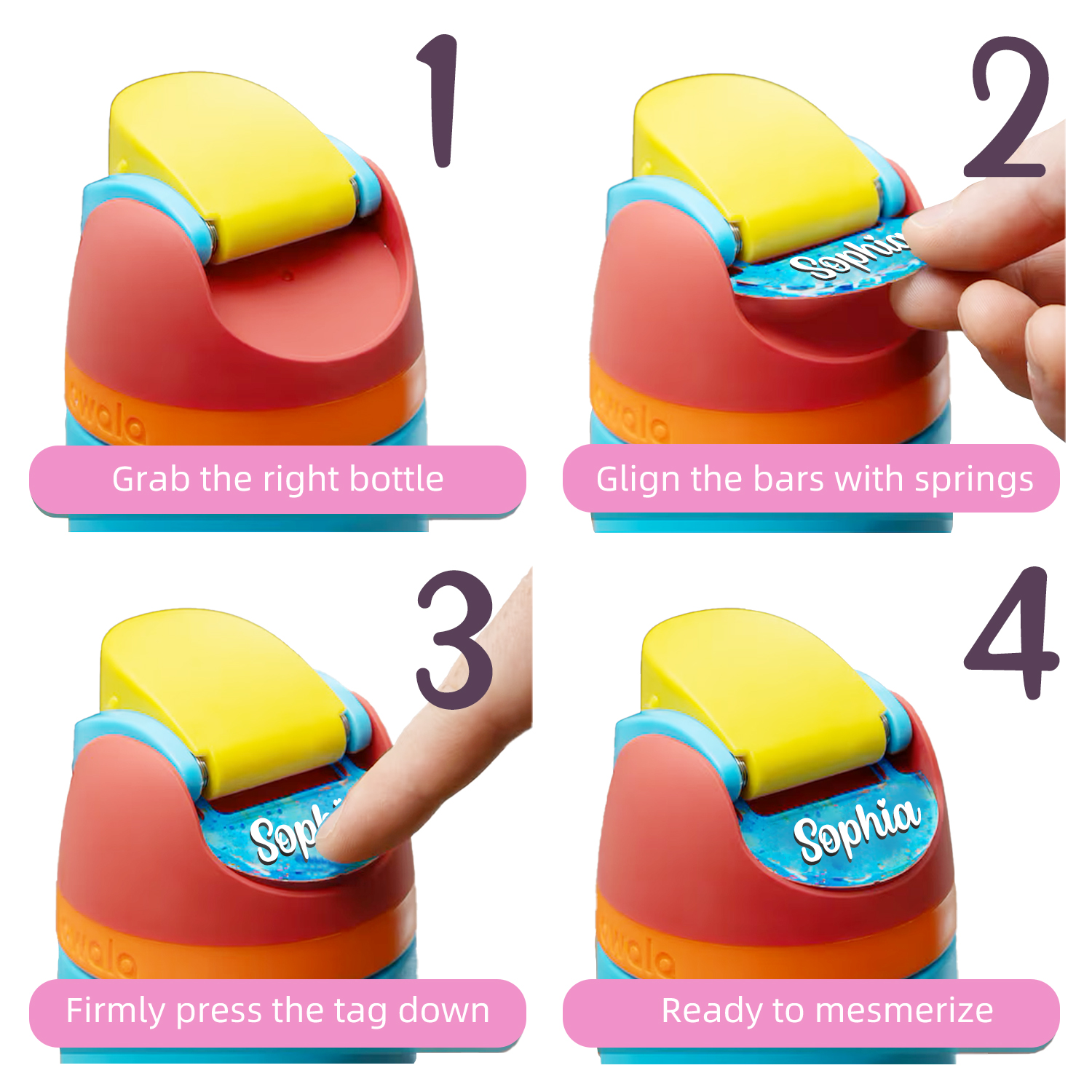 1

owala

Grab the right bottle

2

Sophia

owala

Glign the bars with springs

3

Soph

owala

Firmly press the tag down

4

Sophia

owala

Ready to mesmerize