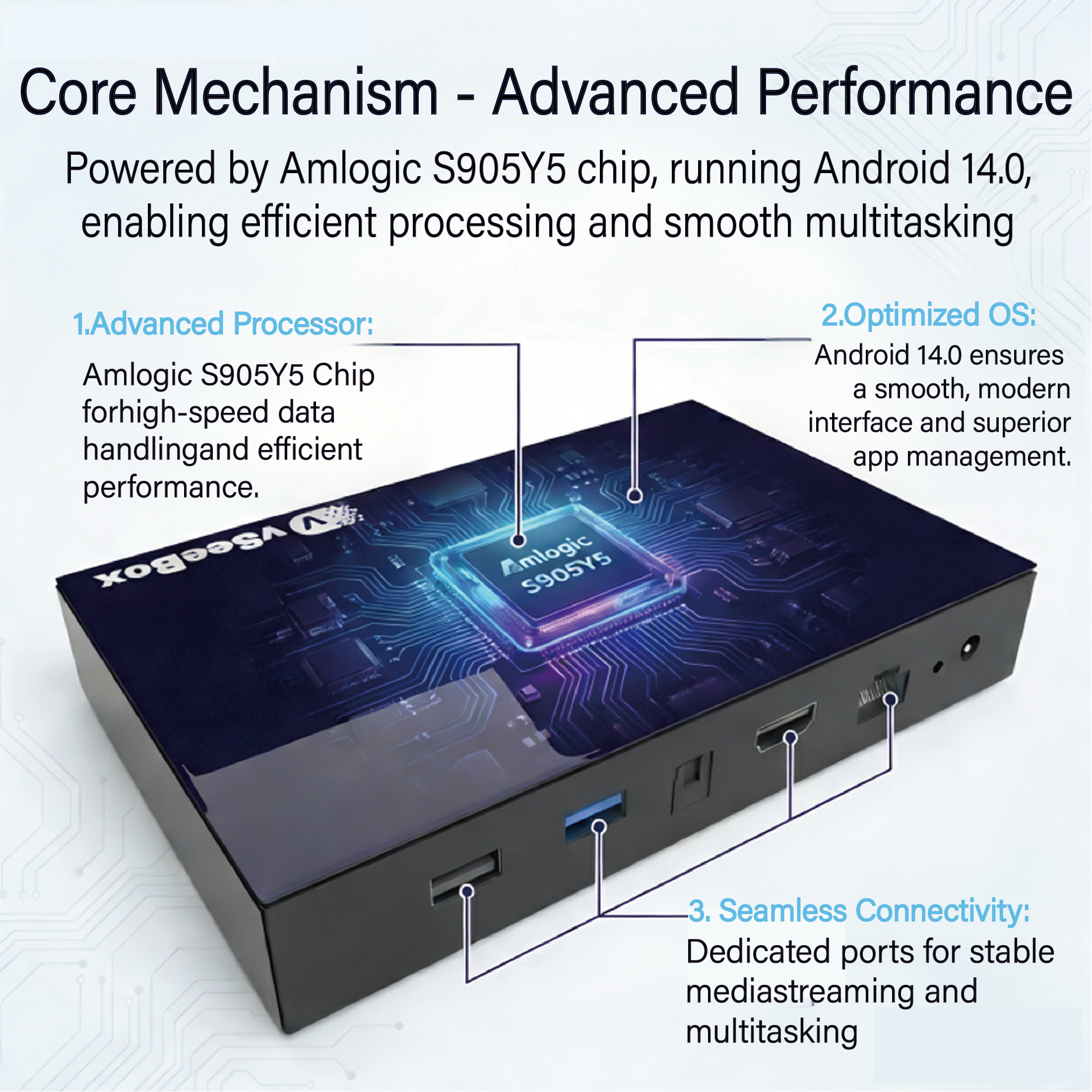 Core Mechanism - Advanced Performance

Powered by Amlogic S905Y5 chip, running Android 14.0, enabling efficient processing and smooth multitasking

1.Advanced Processor:

Amlogic S905Y5 Chip forhigh-speed data handlingand efficient performance.

2.Optimized OS:

Android 14.0 ensures a smooth, modern interface and superior app management.

vSeeBox

Amlogic S905Y5

3. Seamless Connectivity:

Dedicated ports for stable mediastreaming and multitasking