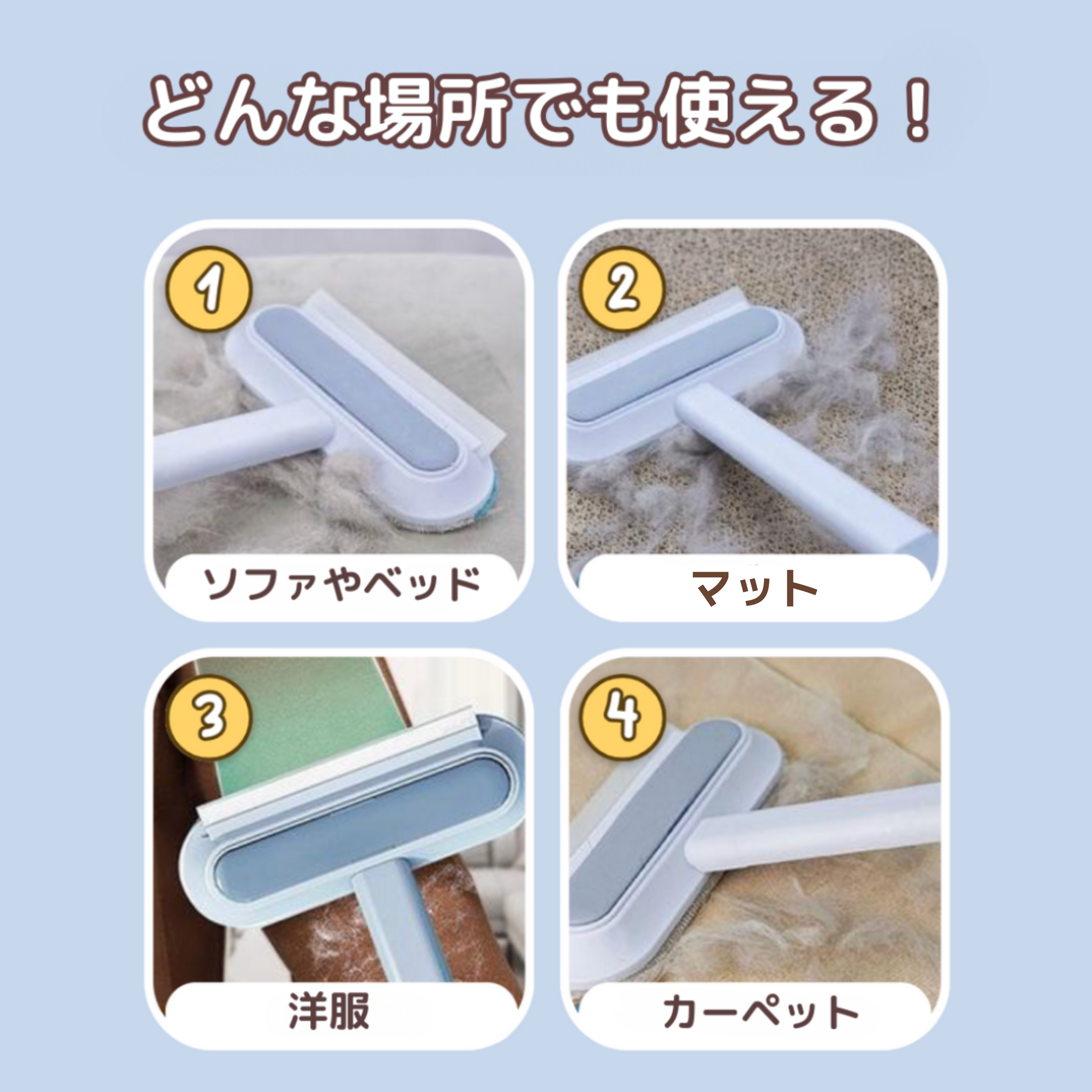 どんな場所でも使える！

1
ソファやベッド

2
マット

3
洋服

4
カーペット