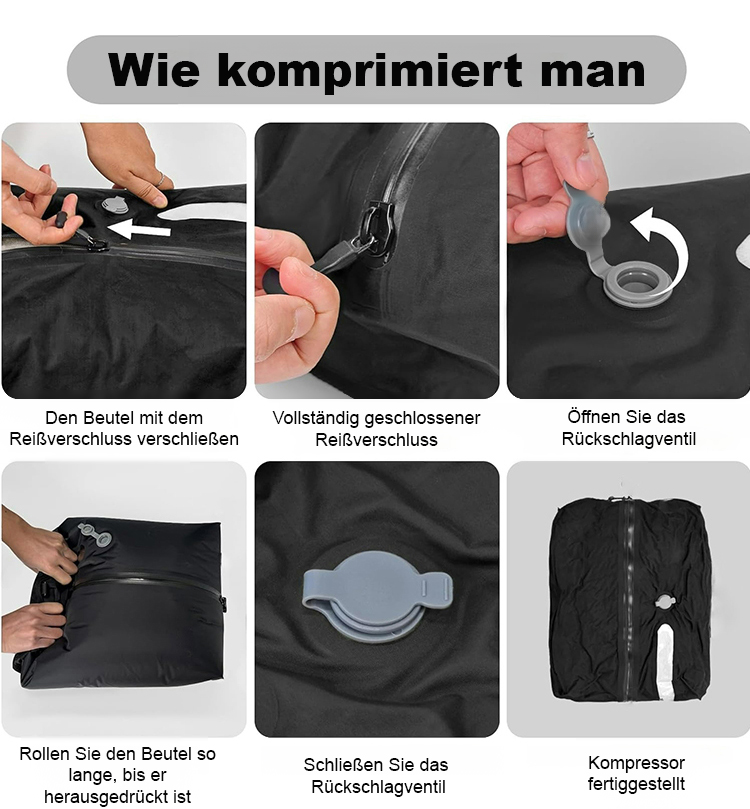 Wie komprimiert man

Den Beutel mit dem Reißverschluss verschließen

Vollständig geschlossener Reißverschluss

Öffnen Sie das Rückschlagventil

Rollen Sie den Beutel so lange, bis er herausgedrückt ist

Schließen Sie das Rückschlagventil

Kompressor fertiggestellt