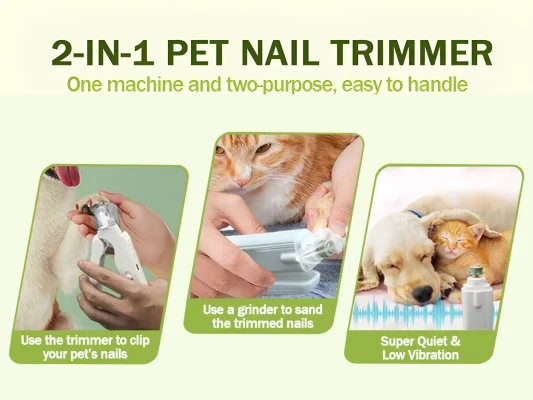 2-IN-1 PET NAIL TRIMMER

One machine and two-purpose, easy to handle

Use the trimmer to clip your pet's nails

Use a grinder to sand the trimmed nails

Super Quiet & Low Vibration