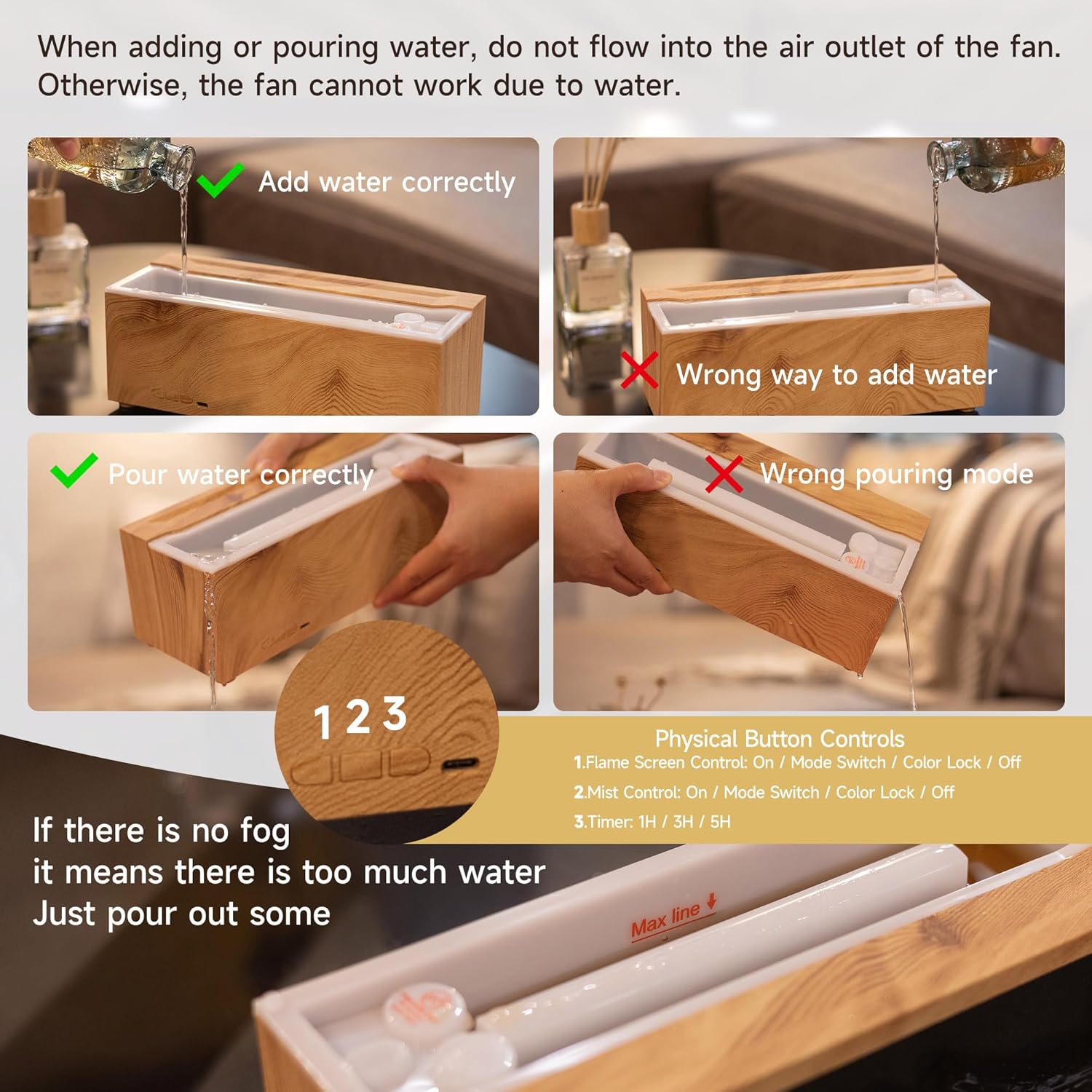 When adding or pouring water, do not flow into the air outlet of the fan. Otherwise, the fan cannot work due to water.

Add water correctly

Wrong way to add water

Pour water correctly

Wrong pouring mode

1 2 3

Physical Button Controls
1.Flame Screen Control: On / Mode Switch / Color Lock / Off
2.Mist Control: On / Mode Switch / Color Lock / Off
3.Timer: 1H / 3H / 5H

If there is no fog
it means there is too much water
Just pour out some

Max line