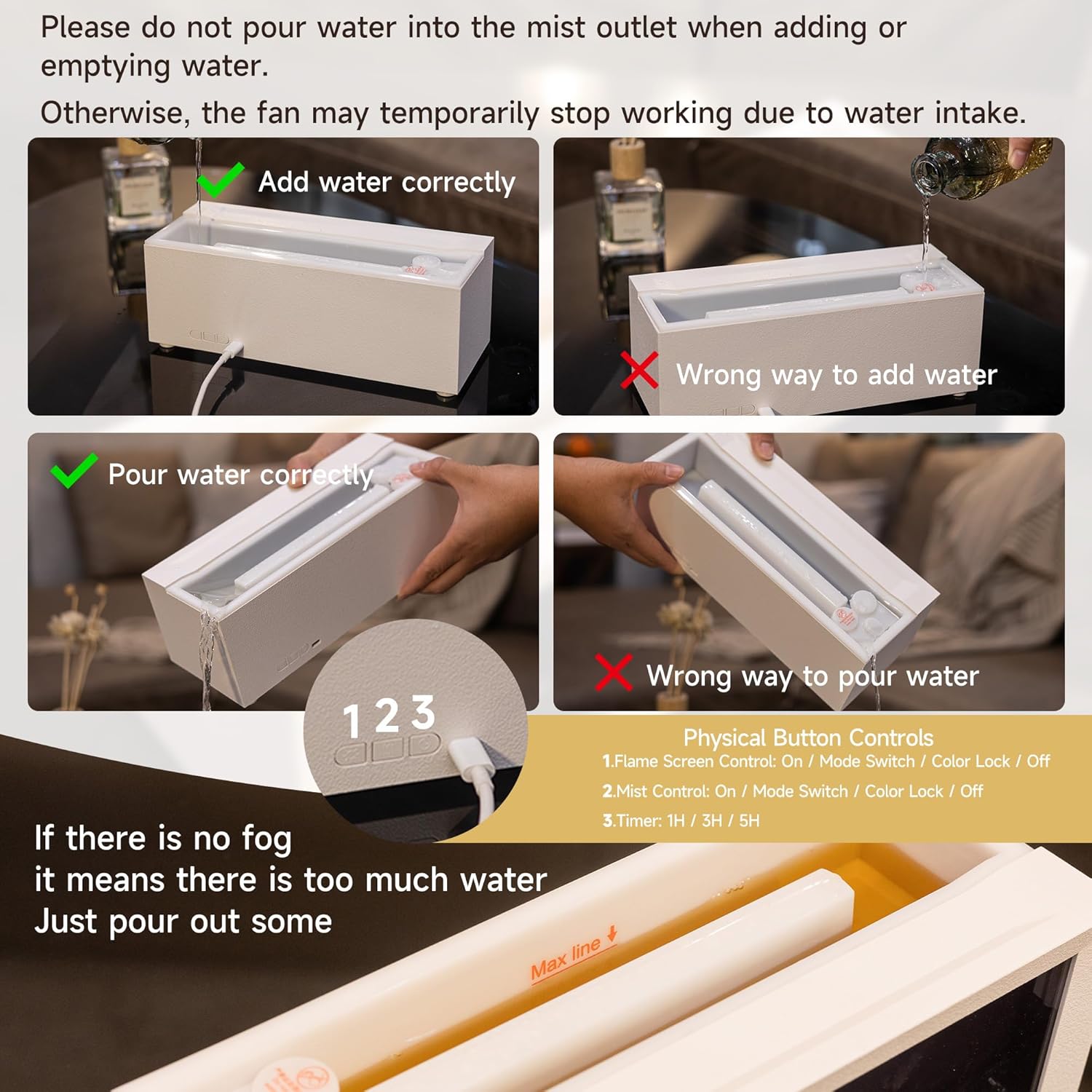 Please do not pour water into the mist outlet when adding or emptying water.

Otherwise, the fan may temporarily stop working due to water intake.

Add water correctly

Wrong way to add water

Pour water correctly

Wrong way to pour water

1 2 3

Physical Button Controls

1.Flame Screen Control: On / Mode Switch / Color Lock / Off

2.Mist Control: On / Mode Switch / Color Lock / Off

3.Timer: 1H / 3H / 5H

If there is no fog
it means there is too much water
Just pour out some

Max line