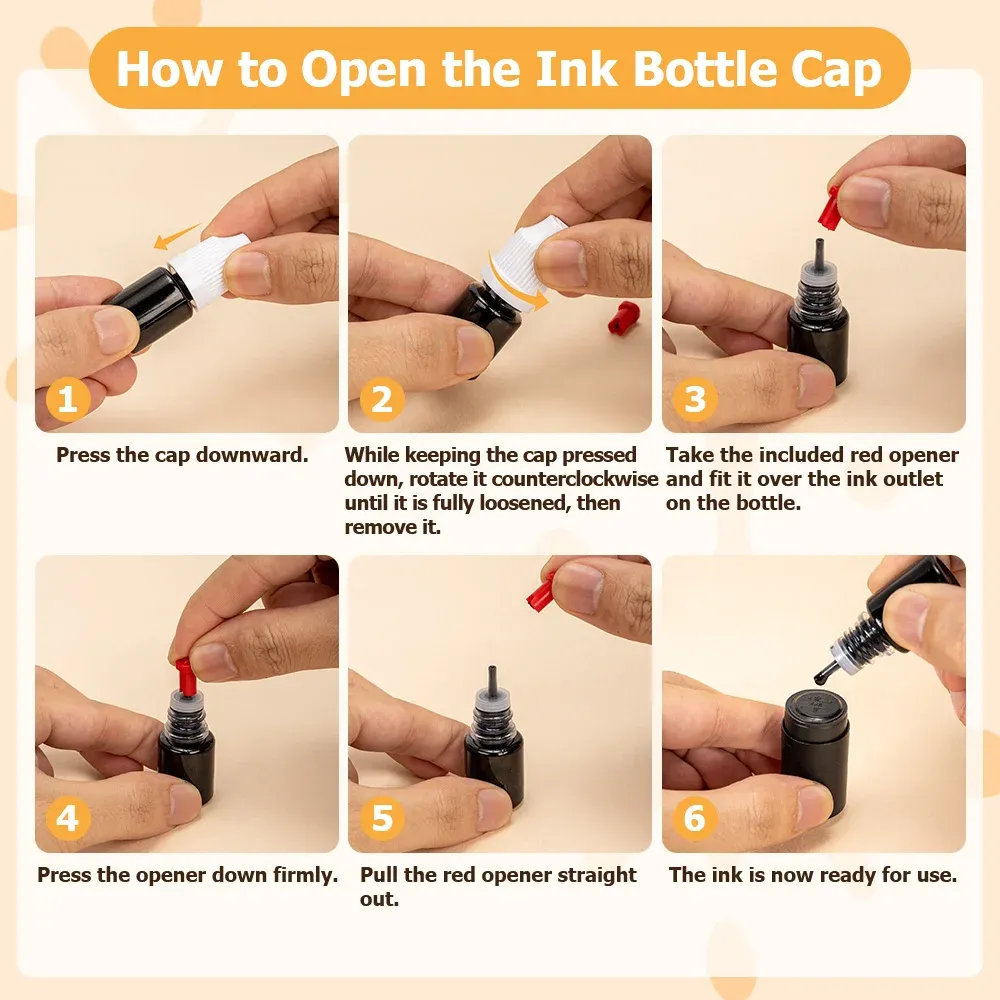 How to Open the Ink Bottle Cap

1

Press the cap downward.

2

While keeping the cap pressed down, rotate it counterclockwise until it is fully loosened, then remove it.

3

Take the included red opener and fit it over the ink outlet on the bottle.

4

Press the opener down firmly.

5

Pull the red opener straight out.

6

The ink is now ready for use.