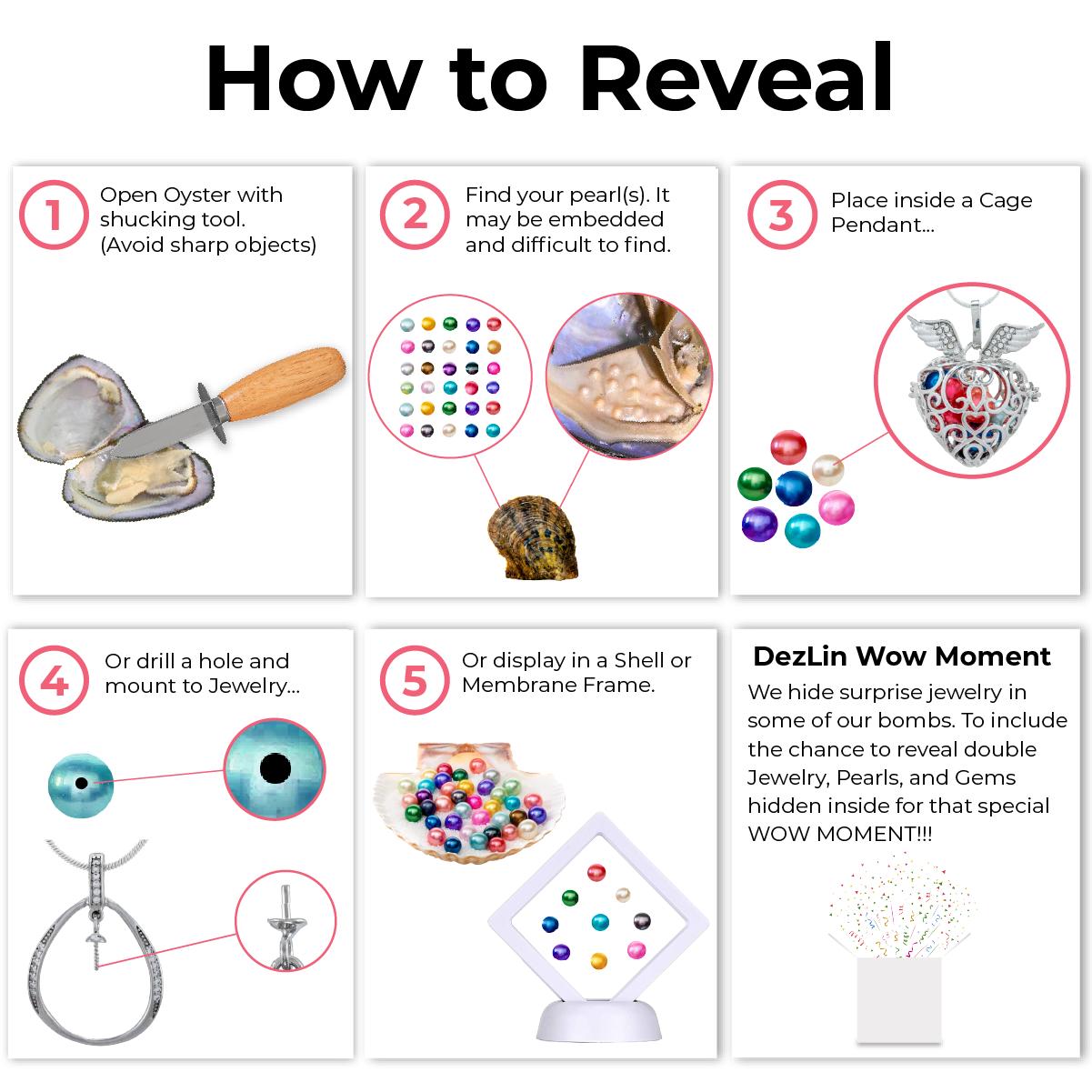 How to Reveal

1 Open Oyster with shucking tool. (Avoid sharp objects)

2 Find your pearl(s). It may be embedded and difficult to find.

3 Place inside a Cage Pendant...

4 Or drill a hole and mount to Jewelry...

5 Or display in a Shell or Membrane Frame.

DezLin Wow Moment

We hide surprise jewelry in some of our bombs. To include the chance to reveal double Jewelry, Pearls, and Gems hidden inside for that special WOW MOMENT!!!