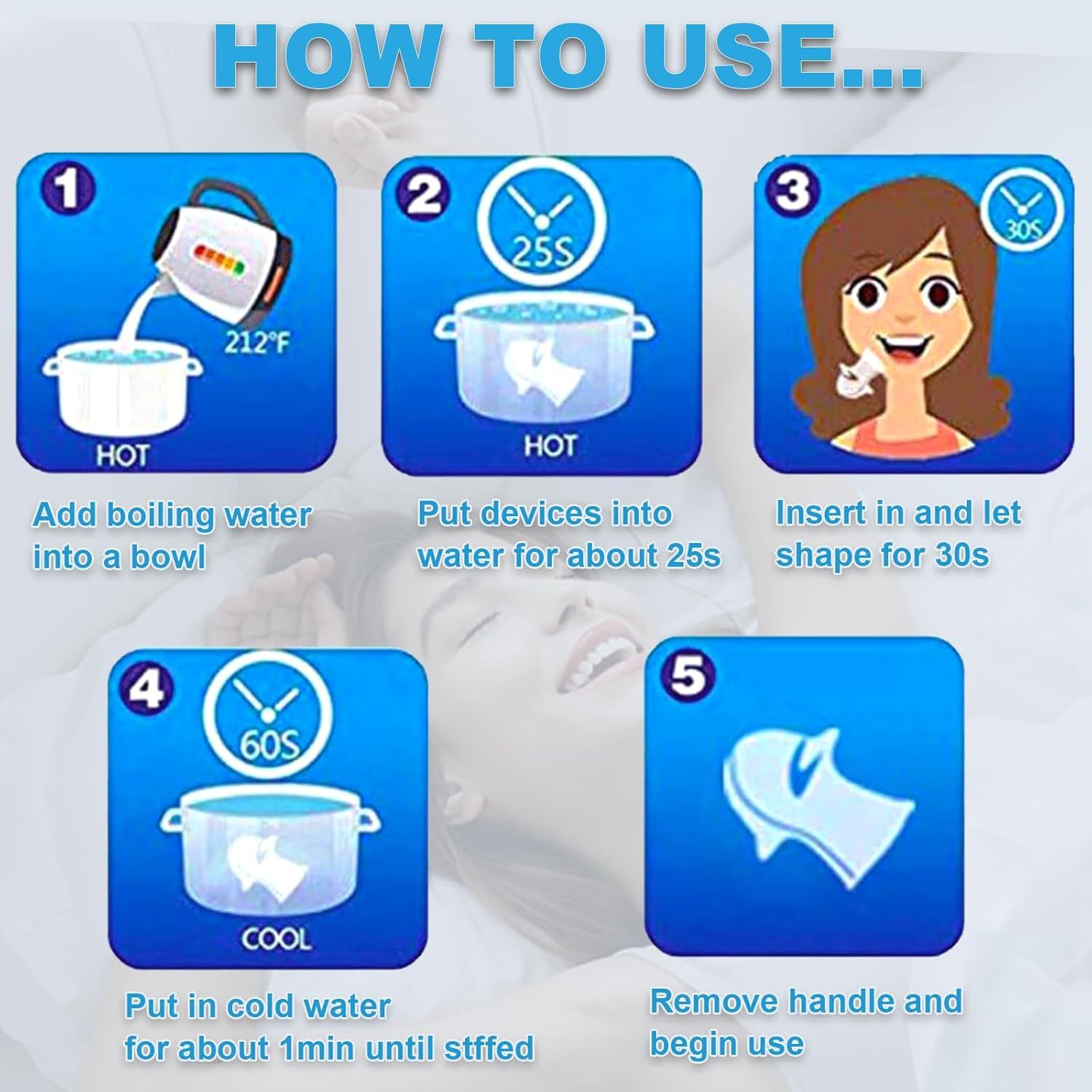 HOW TO USE...

1
212°F
HOT
Add boiling water into a bowl

2
25S
HOT
Put devices into water for about 25s

3
30S
Insert in and let shape for 30s

4
60S
COOL
Put in cold water for about 1min until stffed

5
Remove handle and begin use