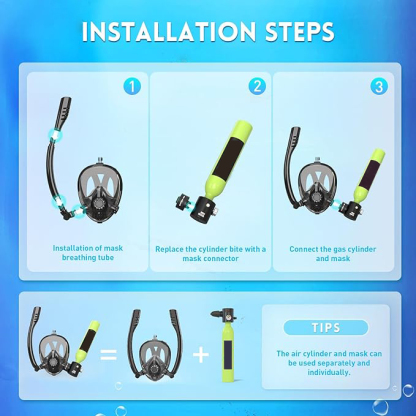 INSTALLATION STEPS

1

Installation of mask breathing tube

2

Replace the cylinder bite with a mask connector

3

Connect the gas cylinder and mask

=

+

TIPS

The air cylinder and mask can be used separately and individually.