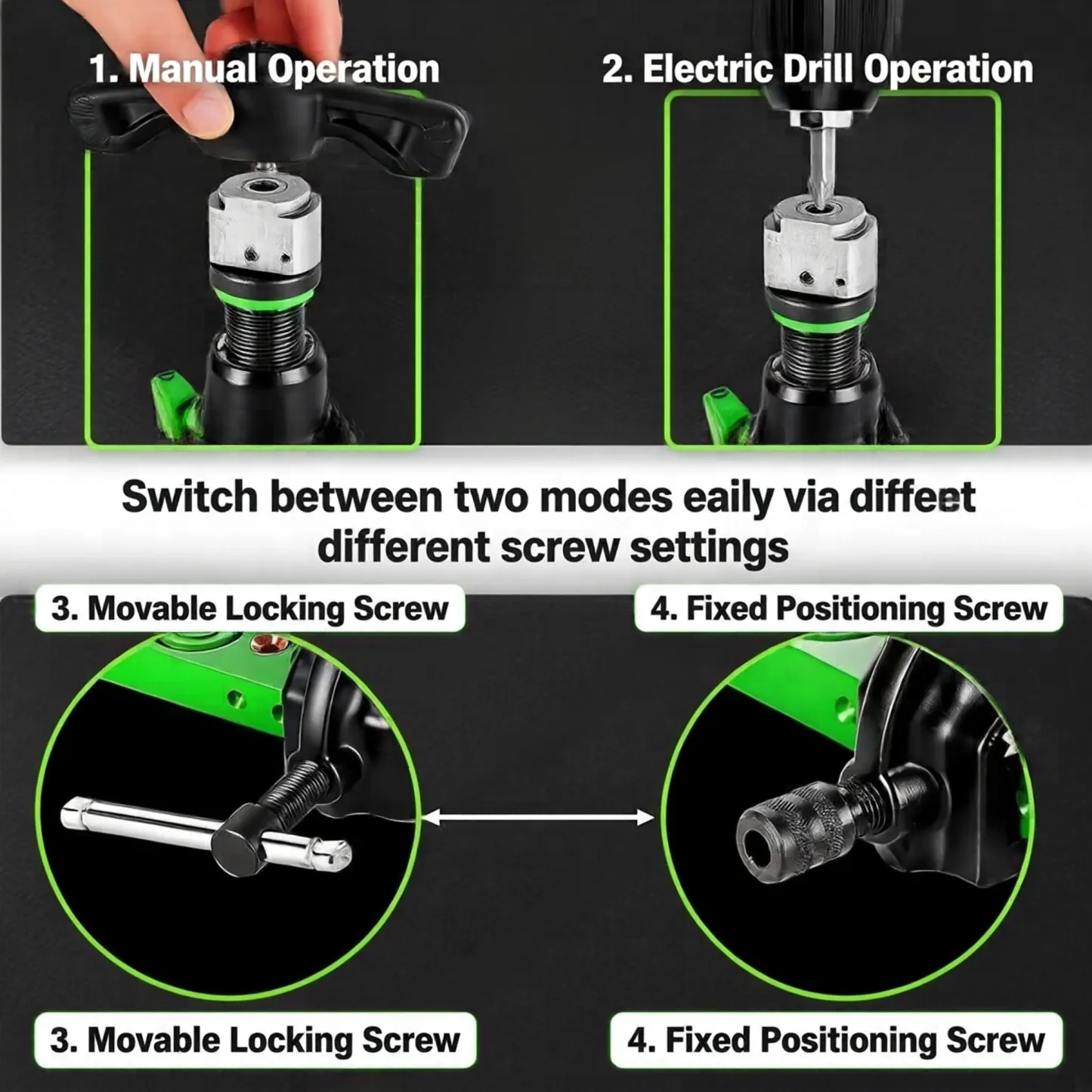 1. Manual Operation

2. Electric Drill Operation

Switch between two modes eaily via diffeet different screw settings

3. Movable Locking Screw

4. Fixed Positioning Screw

3. Movable Locking Screw

4. Fixed Positioning Screw