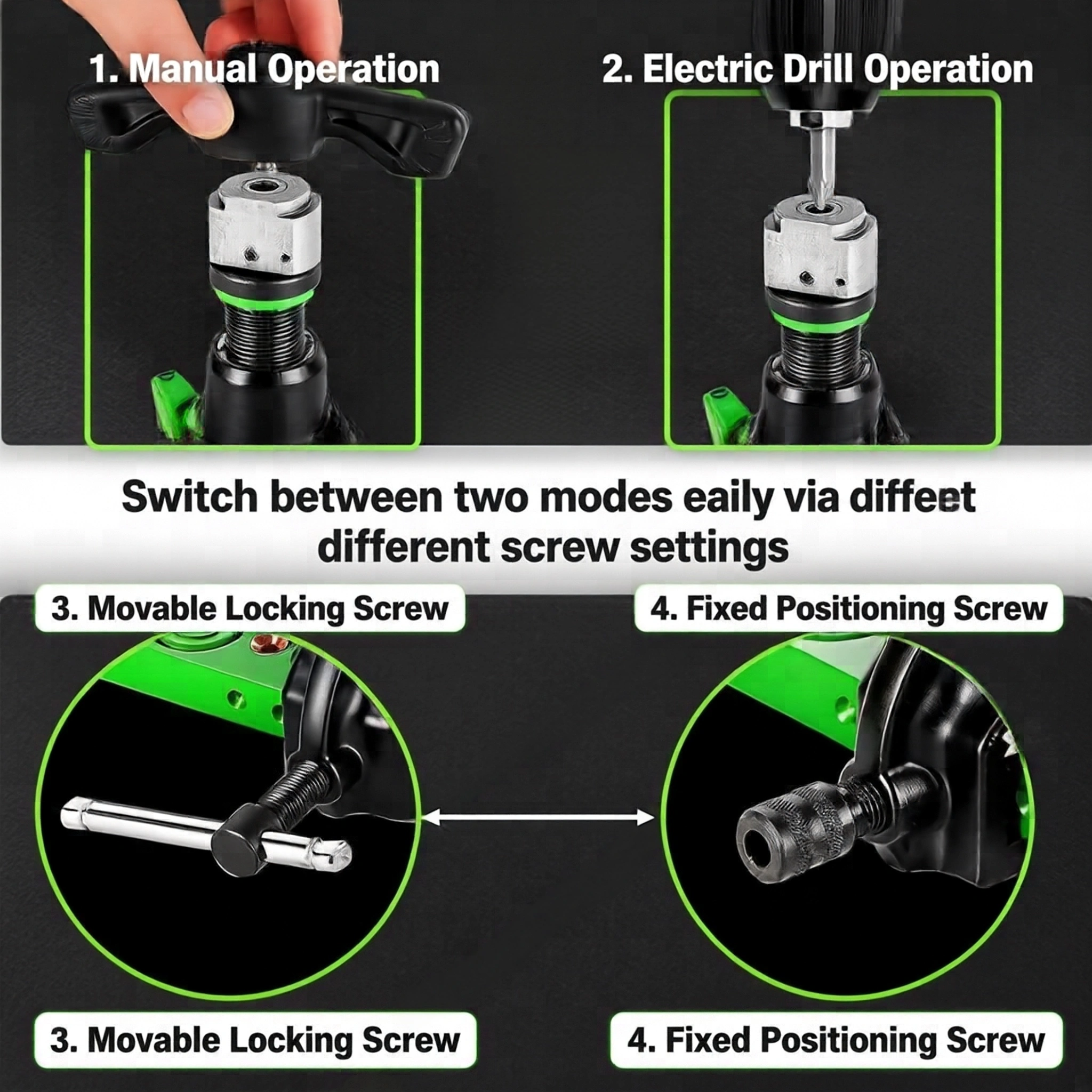 1. Manual Operation

2. Electric Drill Operation

Switch between two modes eaily via diffeet different screw settings

3. Movable Locking Screw

4. Fixed Positioning Screw

3. Movable Locking Screw

4. Fixed Positioning Screw