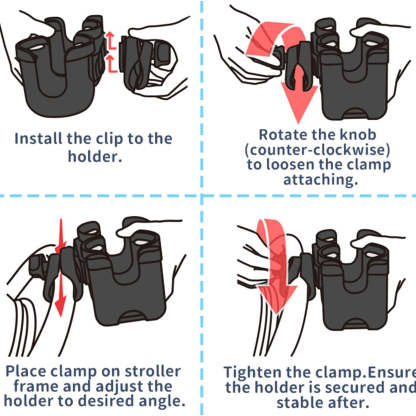 Install the clip to the holder.

Rotate the knob (counter-clockwise) to loosen the clamp attaching.

Place clamp on stroller frame and adjust the holder to desired angle.

Tighten the clamp.Ensure the holder is secured and stable after.