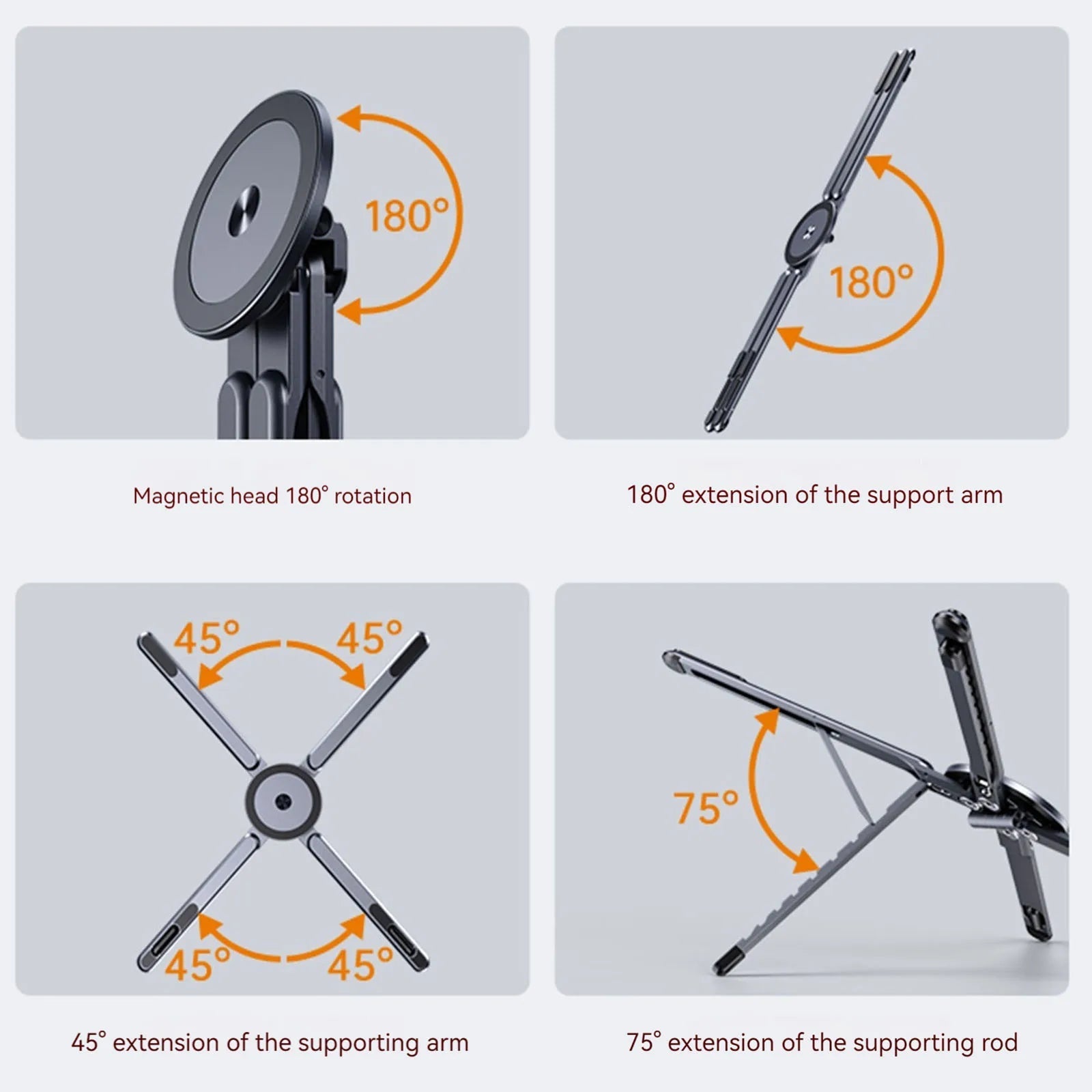 180°

Magnetic head 180° rotation

180°

180° extension of the support arm

45° 45°

45° 45°

45° extension of the supporting arm

75°

75° extension of the supporting rod