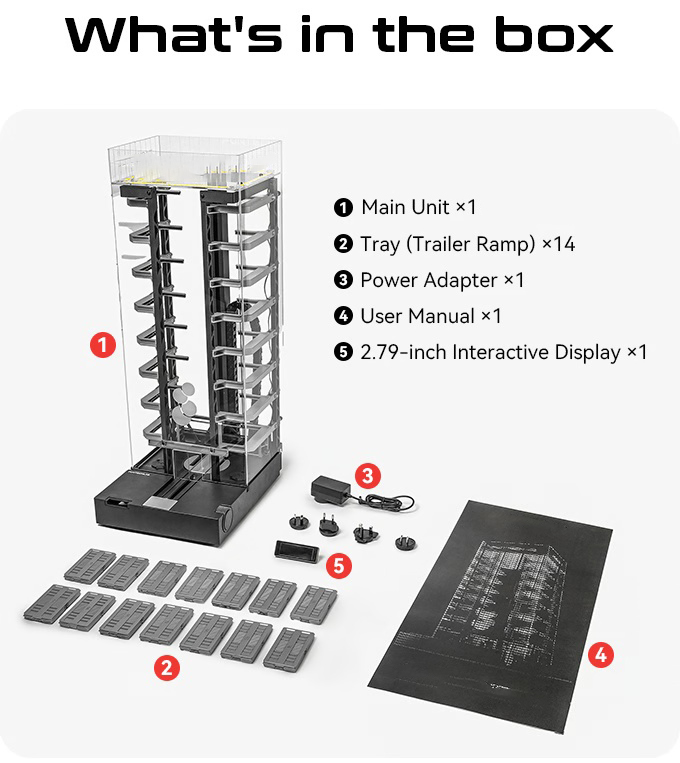 What's in the box

❶ Main Unit ×1
❷ Tray (Trailer Ramp) ×14
❸ Power Adapter ×1
❹ User Manual ×1
❺ 2.79-inch Interactive Display ×1

1

3

5

2

4