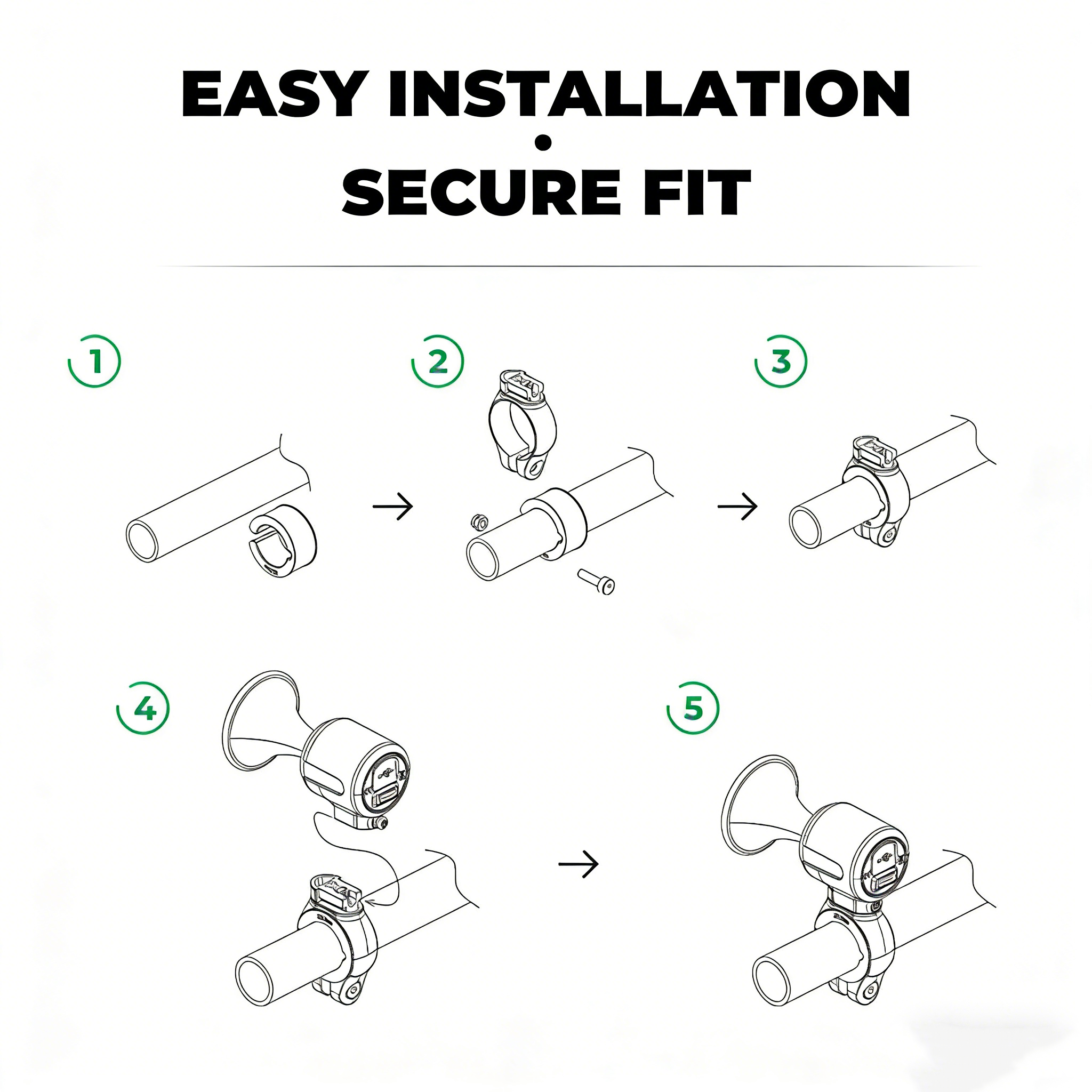 EASY INSTALLATION
•
SECURE FIT

1

2

3

4

5