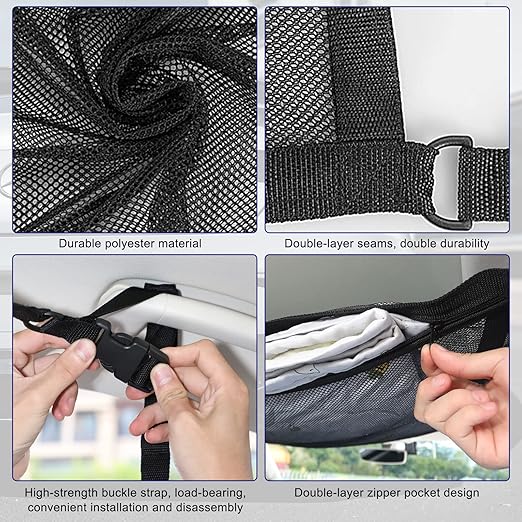 Durable polyester material

Double-layer seams, double durability

High-strength buckle strap, load-bearing, convenient installation and disassembly

Double-layer zipper pocket design