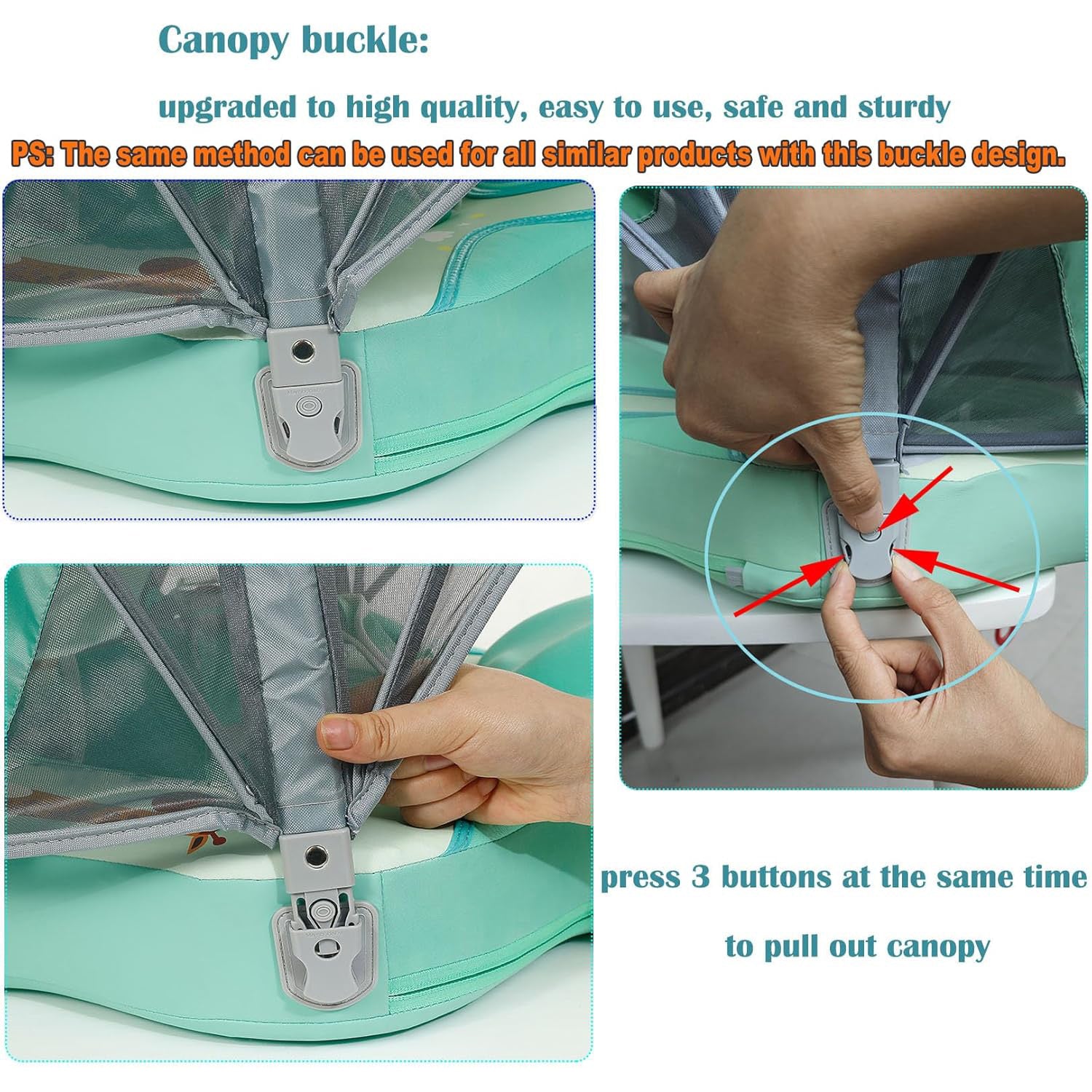 Canopy buckle:

upgraded to high quality, easy to use, safe and sturdy

PS: The same method can be used for all similar products with this buckle design.

press 3 buttons at the same time

to pull out canopy