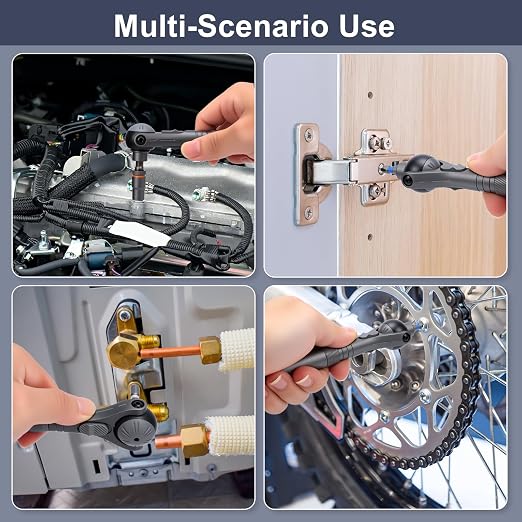 Multi-Scenario Use