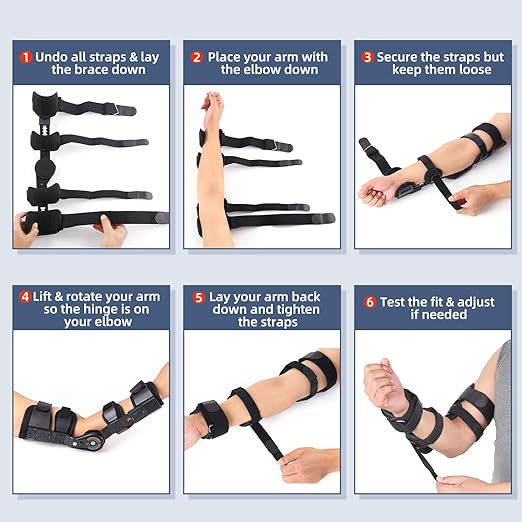 1 Undo all straps & lay the brace down

2 Place your arm with the elbow down

3 Secure the straps but keep them loose

4 Lift & rotate your arm so the hinge is on your elbow

5 Lay your arm back down and tighten the straps

6 Test the fit & adjust if needed