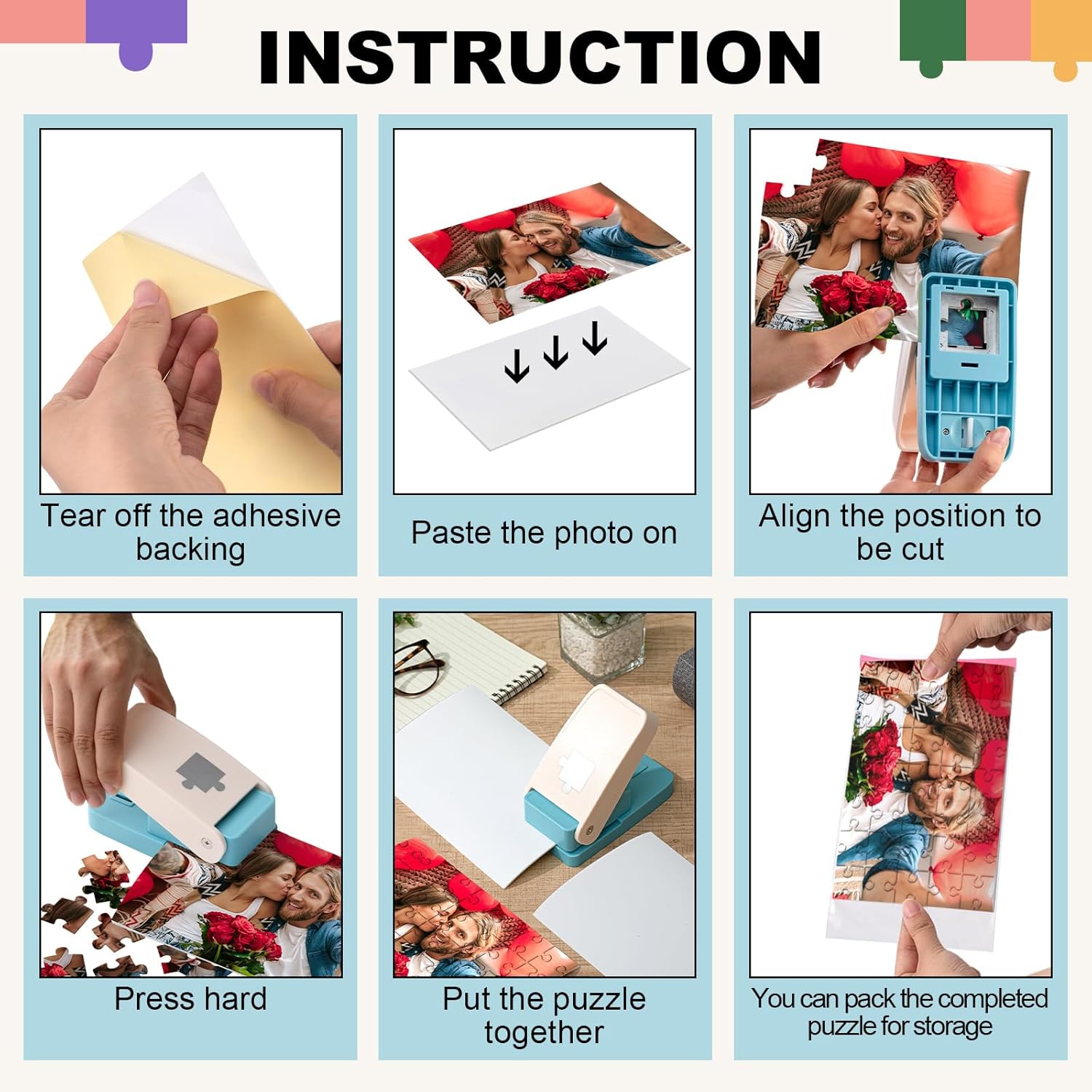 INSTRUCTION

Tear off the adhesive backing

Paste the photo on

Align the position to be cut

Press hard

Put the puzzle together

You can pack the completed puzzle for storage