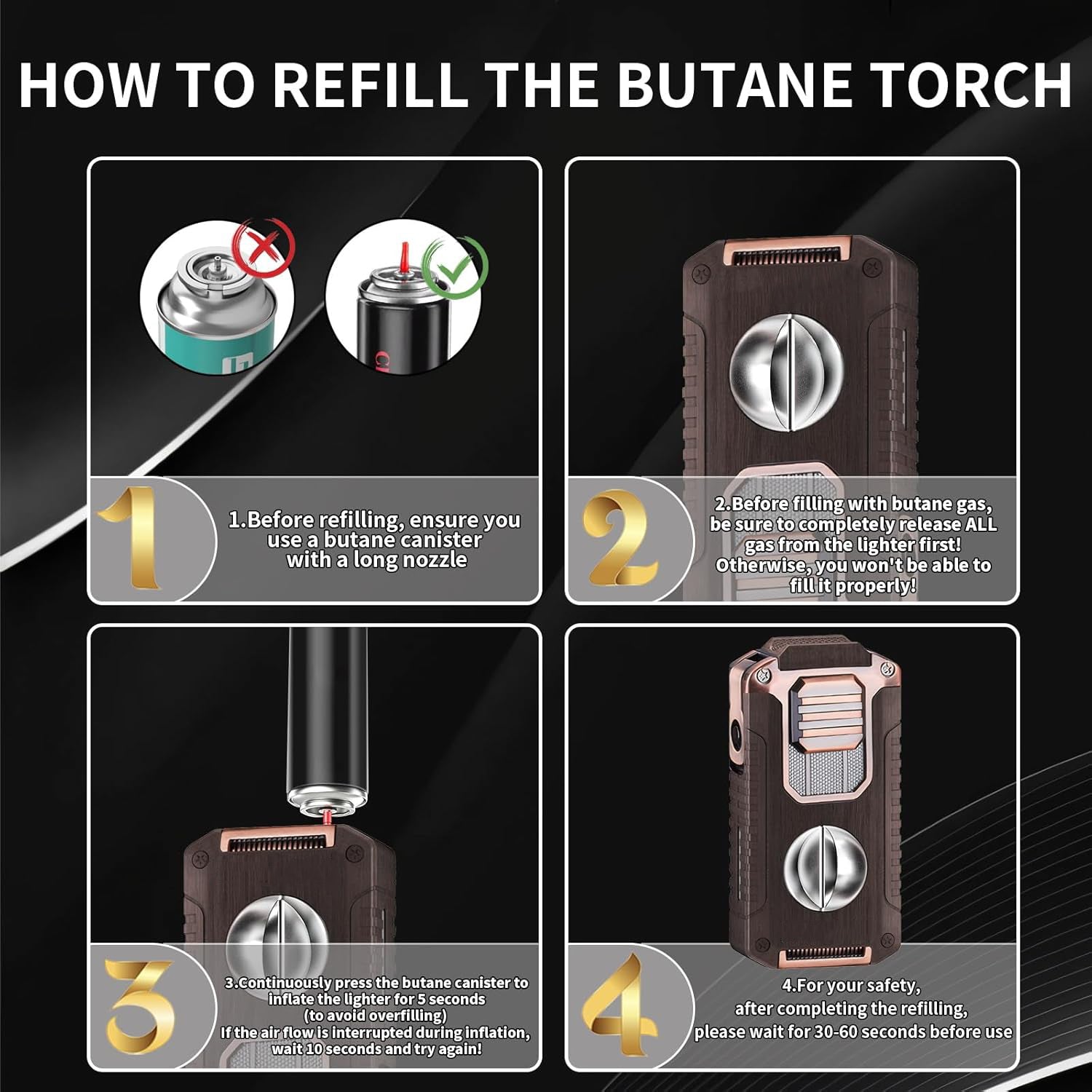 HOW TO REFILL THE BUTANE TORCH

1

1.Before refilling, ensure you use a butane canister with a long nozzle

2

2.Before filling with butane gas, be sure to completely release ALL gas from the lighter first! Otherwise, you won't be able to fill it properly!

3

3.Continuously press the butane canister to inflate the lighter for 5 seconds (to avoid overfilling) If the air flow is interrupted during inflation, wait 10 seconds and try again!

4

4.For your safety, after completing the refilling, please wait for 30-60 seconds before use