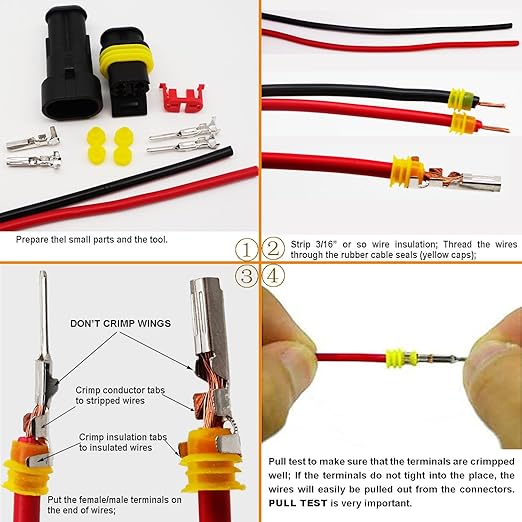 Prepare thel small parts and the tool.

①

②

Strip 3/16" or so wire insulation; Thread the wires through the rubber cable seals (yellow caps);

③

④

DON'T CRIMP WINGS

Crimp conductor tabs to stripped wires

Crimp insulation tabs to insulated wires

Put the female/male terminals on the end of wires;

Pull test to make sure that the terminals are crimpped well; If the terminals do not tight into the place, the wires will easily be pulled out from the connectors. PULL TEST is very important.