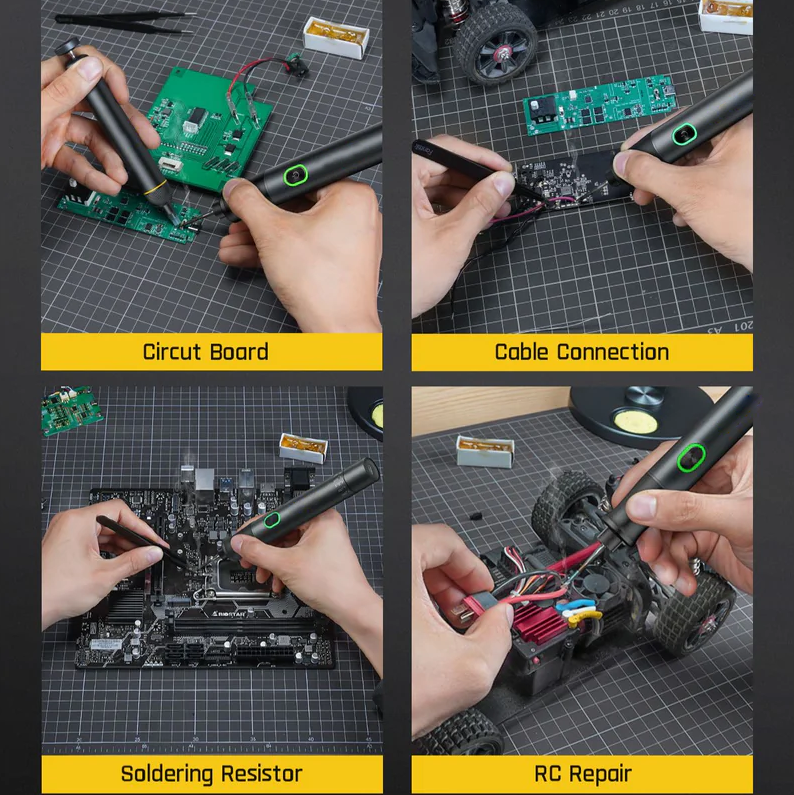 Circut Board

Cable Connection

Soldering Resistor

RC Repair