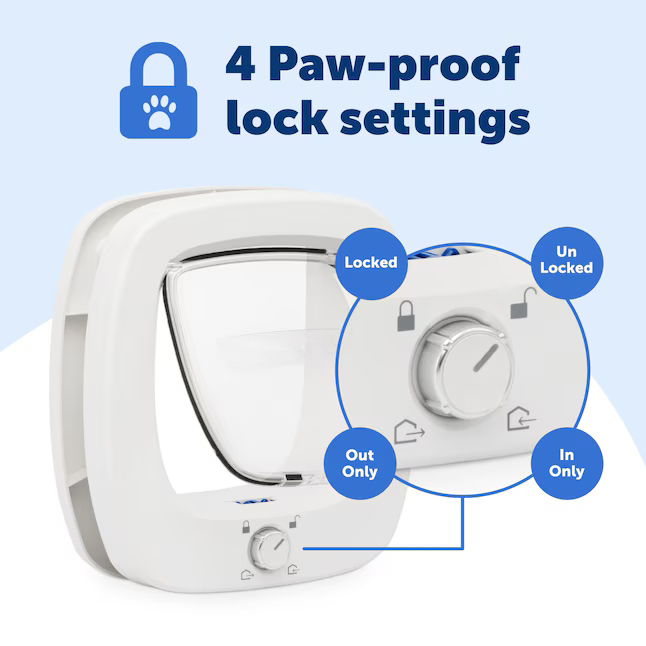 4 Paw-proof lock settings

Locked

Un Locked

Out Only

In Only